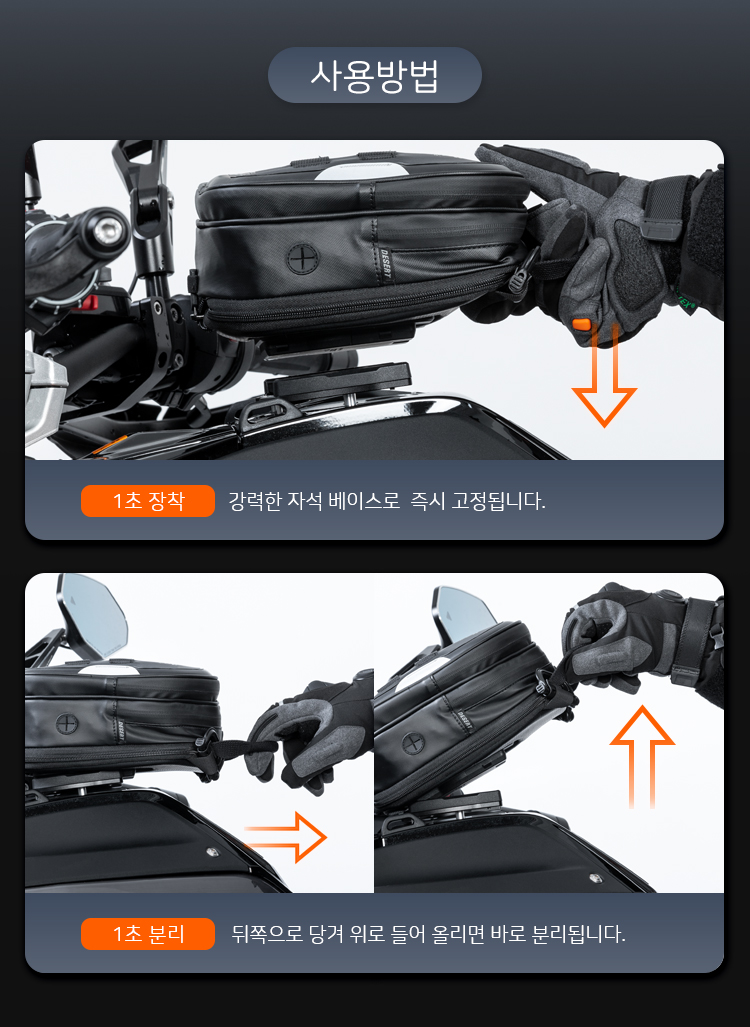 사용방법

DESERT

1초 장착 강력한 자석 베이스로 즉시 고정됩니다.

DESERT

DESERT

1초 분리 뒤쪽으로 당겨 위로 들어 올리면 바로 분리됩니다.