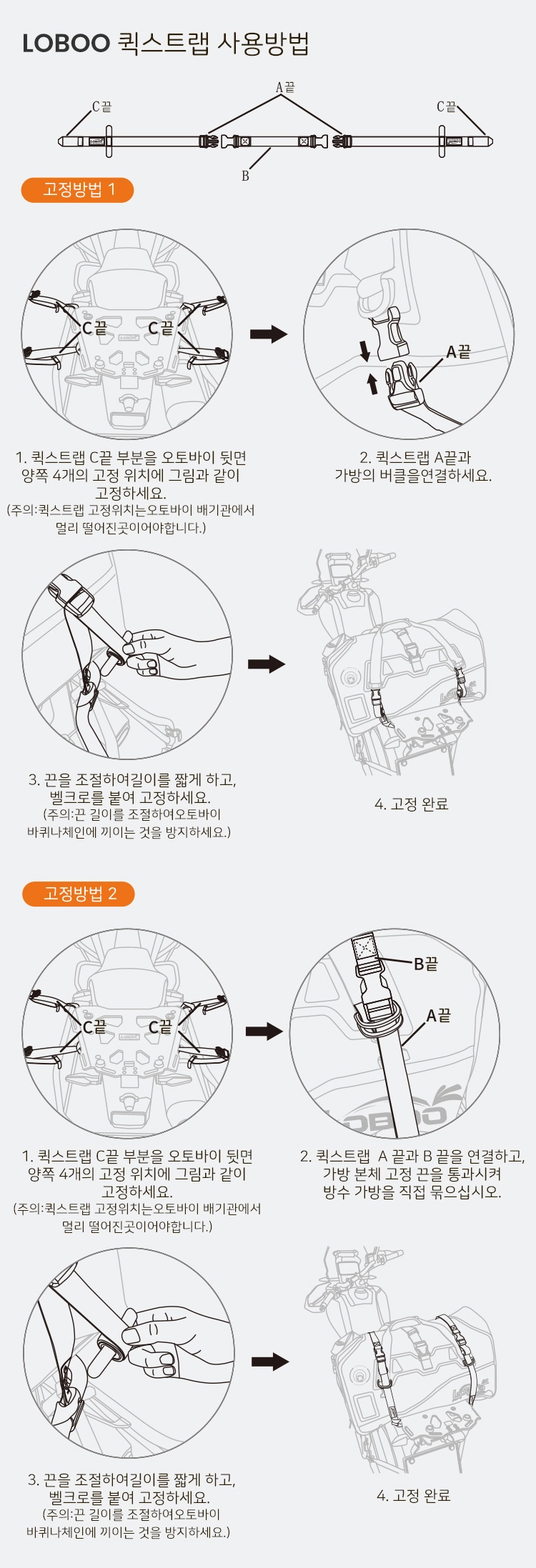 LOBOO 퀵스트랩 사용방법

C끝

A끝

C끝

B

고정방법 1

C끝 C끝

A끝

1. 퀵스트랩 C끝 부분을 오토바이 뒷면 양쪽 4개의 고정 위치에 그림과 같이 고정하세요.
(주의:퀵스트랩 고정위치는오토바이 배기관에서 멀리 떨어진곳이어야합니다.)

2. 퀵스트랩 A끝과 가방의 버클을연결하세요.

3. 끈을 조절하여길이를 짧게 하고, 벨크로를 붙여 고정하세요.
(주의:끈 길이를 조절하여오토바이 바퀴나체인에 끼이는 것을 방지하세요.)

4. 고정 완료

고정방법 2

C끝 C끝

B끝

A끝

LOBOO

1. 퀵스트랩 C끝 부분을 오토바이 뒷면 양쪽 4개의 고정 위치에 그림과 같이 고정하세요.
(주의:퀵스트랩 고정위치는오토바이 배기관에서 멀리 떨어진곳이어야합니다.)

2. 퀵스트랩 A 끝과 B 끝을 연결하고, 가방 본체 고정 끈을 통과시켜 방수 가방을 직접 묶으십시오.

3. 끈을 조절하여길이를 짧게 하고, 벨크로를 붙여 고정하세요.
(주의:끈 길이를 조절하여오토바이 바퀴나체인에 끼이는 것을 방지하세요.)

4. 고정 완료