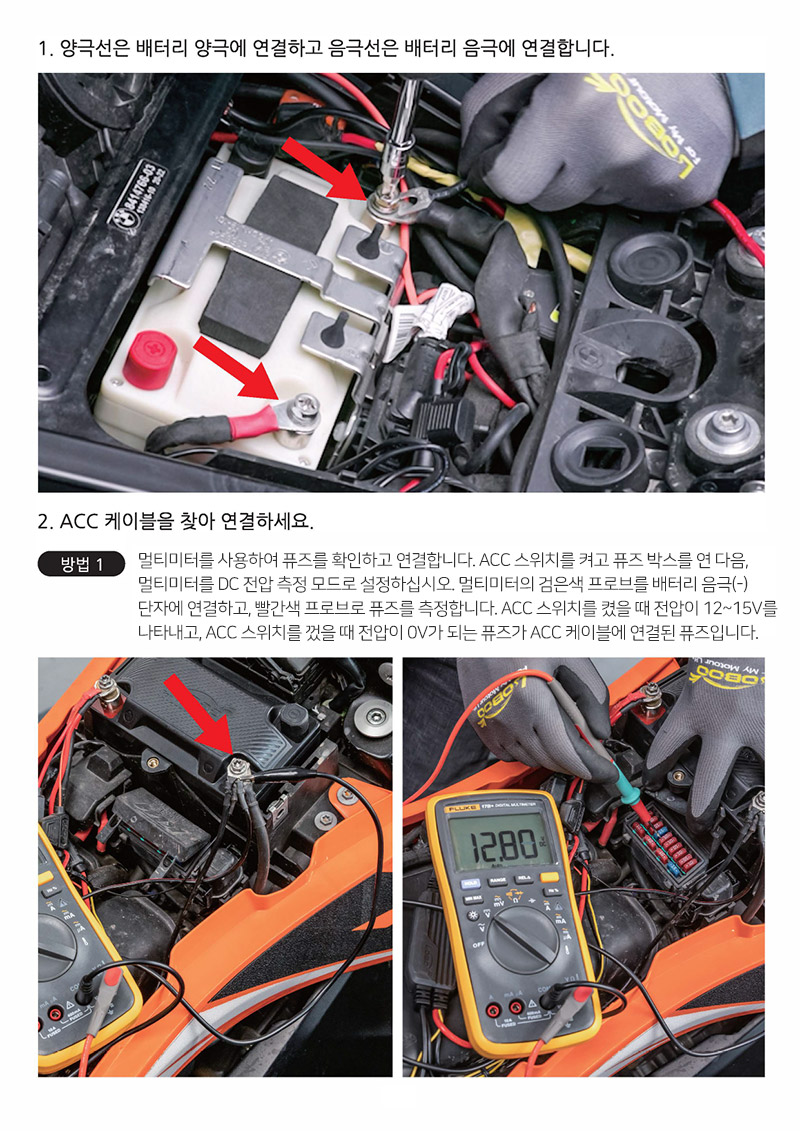 1. 양극선은 배터리 양극에 연결하고 음극선은 배터리 음극에 연결합니다.

LOBOO

2. ACC 케이블을 찾아 연결하세요.

방법 1

멀티미터를 사용하여 퓨즈를 확인하고 연결합니다. ACC 스위치를 켜고 퓨즈 박스를 연 다음, 멀티미터를 DC 전압 측정 모드로 설정하십시오. 멀티미터의 검은색 프로브를 배터리 음극(-) 단자에 연결하고, 빨간색 프로브로 퓨즈를 측정합니다. ACC 스위치를 켰을 때 전압이 12~15V를 나타내고, ACC 스위치를 껐을 때 전압이 0V가 되는 퓨즈가 ACC 케이블에 연결된 퓨즈입니다.

LOBOO

FLUKE 17B+ DIGITAL MULTIMETER

12.80

OFF