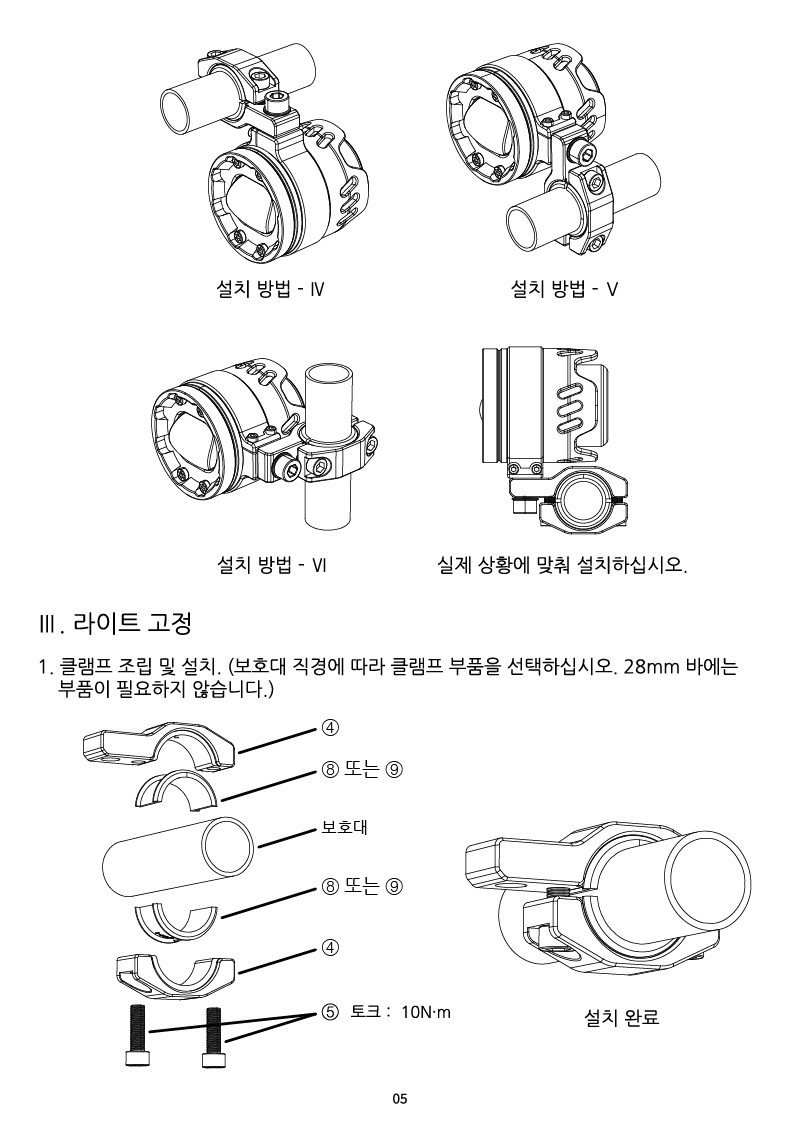 설치 방법 - Ⅳ

설치 방법 - Ⅴ

설치 방법 - Ⅵ

실제 상황에 맞춰 설치하십시오.

Ⅲ. 라이트 고정

1. 클램프 조립 및 설치. (보호대 직경에 따라 클램프 부품을 선택하십시오. 28mm 바에는 부품이 필요하지 않습니다.)

④

⑧ 또는 ⑨

보호대

⑧ 또는 ⑨

④

⑤ 토크 : 10N·m

설치 완료

05