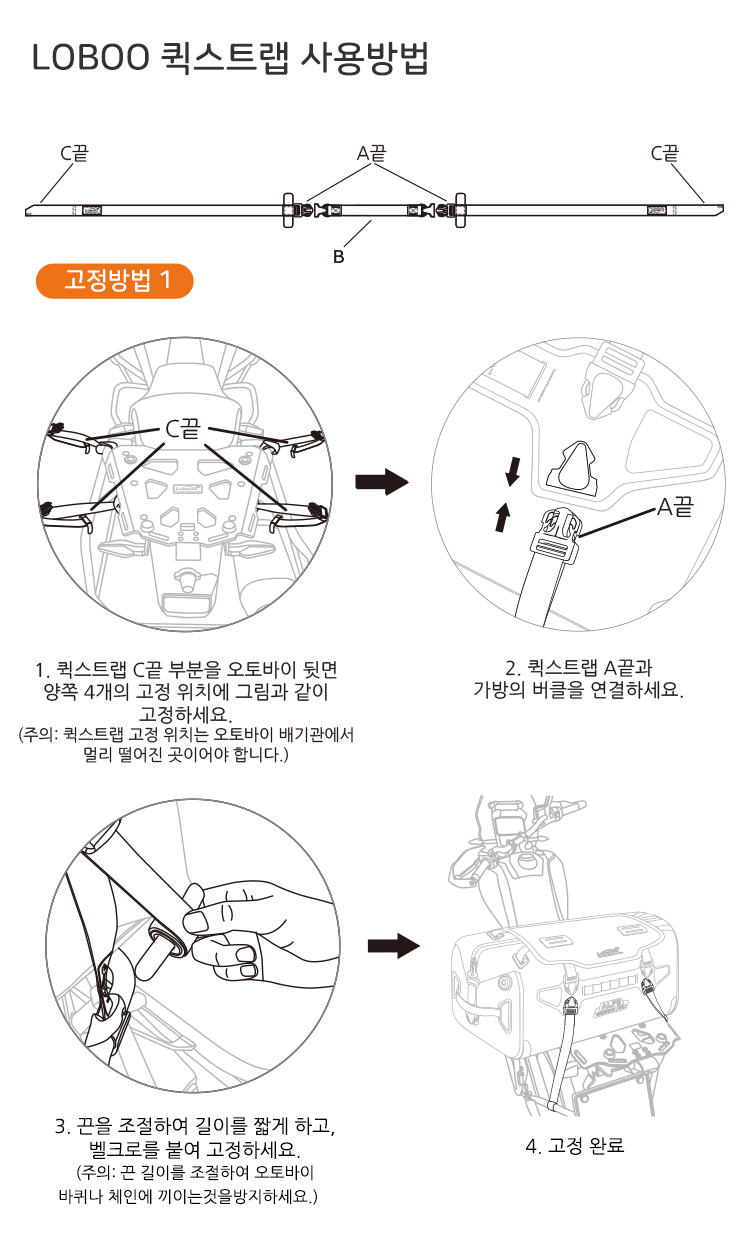 LOBOO 퀵스트랩 사용방법

C끝

A끝

C끝

B

고정방법 1

C끝

A끝

1. 퀵스트랩 C끝 부분을 오토바이 뒷면 양쪽 4개의 고정 위치에 그림과 같이 고정하세요.
(주의: 퀵스트랩 고정 위치는 오토바이 배기관에서 멀리 떨어진 곳이어야 합니다.)

2. 퀵스트랩 A끝과 가방의 버클을 연결하세요.

3. 끈을 조절하여 길이를 짧게 하고, 벨크로를 붙여 고정하세요.
(주의: 끈 길이를 조절하여 오토바이 바퀴나 체인에 끼이는것을방지하세요.)

4. 고정 완료