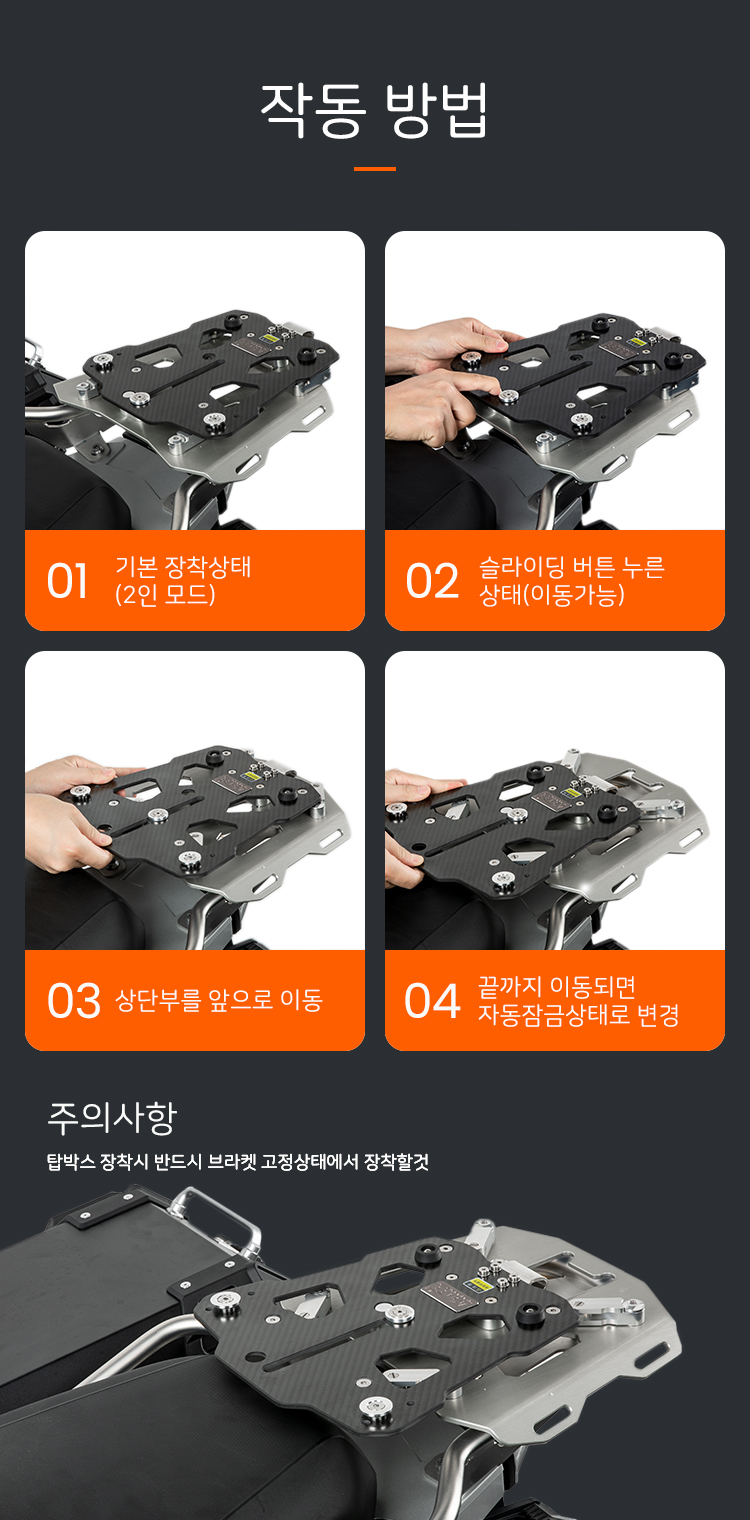 작동 방법

01 기본 장착상태 (2인 모드)

02 슬라이딩 버튼 누른 상태(이동가능)

03 상단부를 앞으로 이동

04 끝까지 이동되면 자동잠금상태로 변경

주의사항

탑박스 장착시 반드시 브라켓 고정상태에서 장착할것