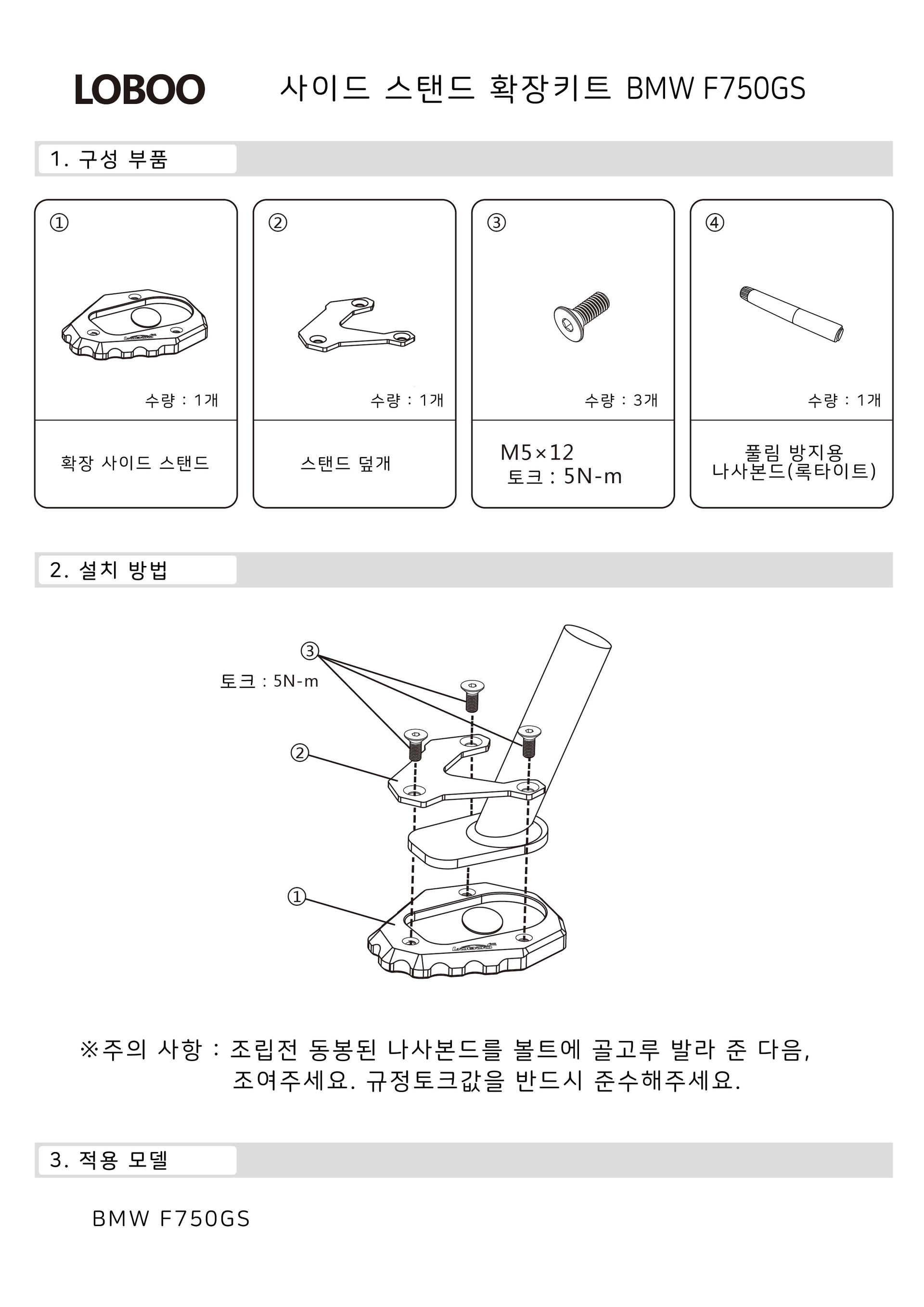 LOBOO 사이드 스탠드 확장키트 BMW F750GS

1. 구성 부품

①
수량 : 1개
확장 사이드 스탠드

②
수량 : 1개
스탠드 덮개

③
수량 : 3개
M5×12
토크 : 5N-m

④
수량 : 1개
풀림 방지용
나사본드(록타이트)

2. 설치 방법

③
토크 : 5N-m
②
①

※주의 사항 : 조립전 동봉된 나사본드를 볼트에 골고루 발라 준 다음, 조여주세요. 규정토크값을 반드시 준수해주세요.

3. 적용 모델

BMW F750GS