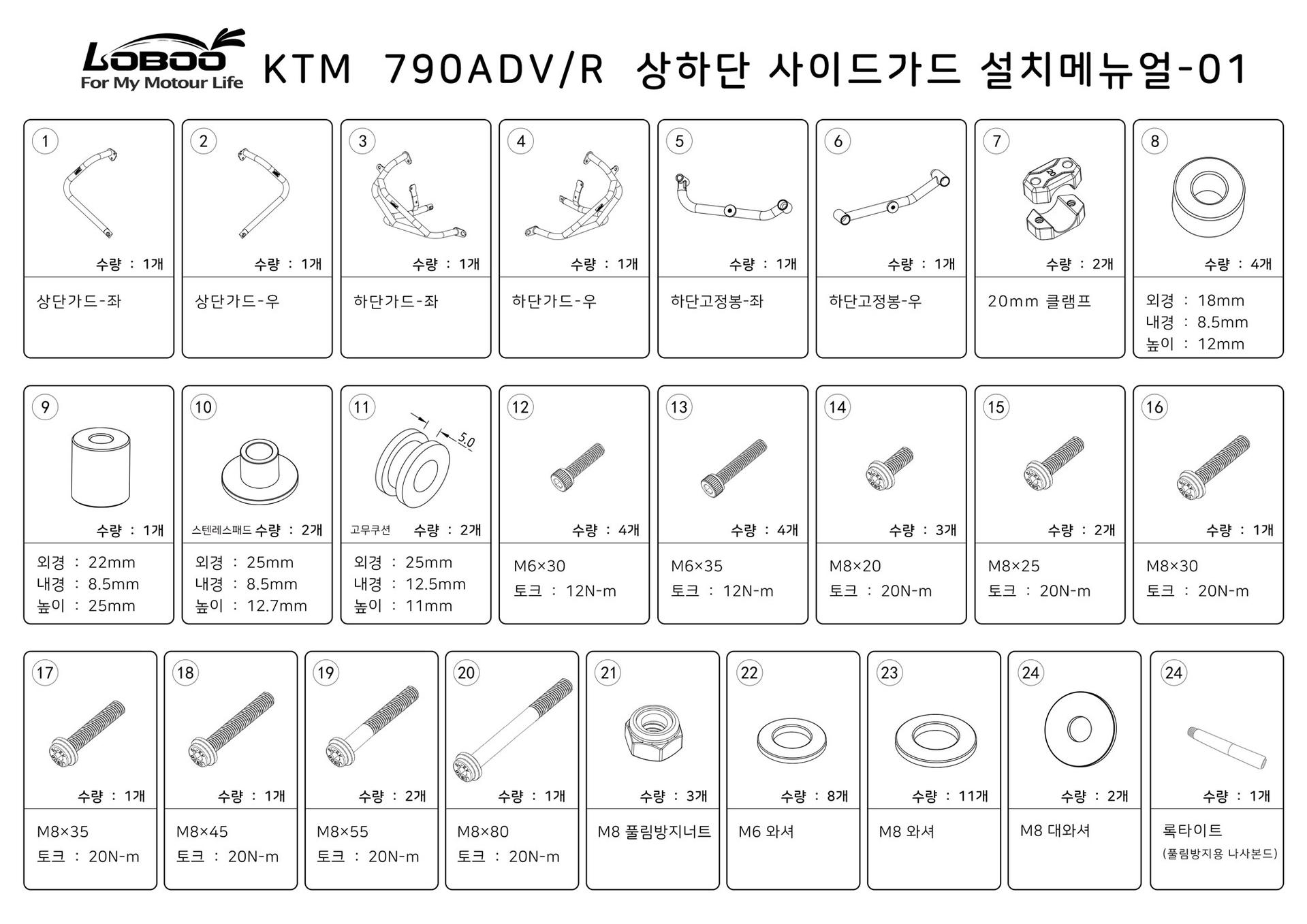 LOBOO For My Motour Life KTM 790ADV/R 상하단 사이드가드 설치메뉴얼-01

1
수량 : 1개
상단가드-좌

2
수량 : 1개
상단가드-우

3
수량 : 1개
하단가드-좌

4
수량 : 1개
하단가드-우

5
수량 : 1개
하단고정봉-좌

6
수량 : 1개
하단고정봉-우

7
수량 : 2개
20mm 클램프

8
수량 : 4개
외경 : 18mm
내경 : 8.5mm
높이 : 12mm

9
수량 : 1개
외경 : 22mm
내경 : 8.5mm
높이 : 25mm

10
스텐레스패드 수량 : 2개
외경 : 25mm
내경 : 8.5mm
높이 : 12.7mm

11
5.0
고무쿠션 수량 : 2개
외경 : 25mm
내경 : 12.5mm
높이 : 11mm

12
수량 : 4개
M6×30
토크 : 12N-m

13
수량 : 4개
M6×35
토크 : 12N-m

14
수량 : 3개
M8×20
토크 : 20N-m

15
수량 : 2개
M8×25
토크 : 20N-m

16
수량 : 1개
M8×30
토크 : 20N-m

17
수량 : 1개
M8×35
토크 : 20N-m

18
수량 : 1개
M8×45
토크 : 20N-m

19
수량 : 2개
M8×55
토크 : 20N-m

20
수량 : 1개
M8×80
토크 : 20N-m

21
수량 : 3개
M8 풀림방지너트

22
수량 : 8개
M6 와셔

23
수량 : 11개
M8 와셔

24
수량 : 2개
M8 대와셔

24
수량 : 1개
록타이트
(풀림방지용 나사본드)