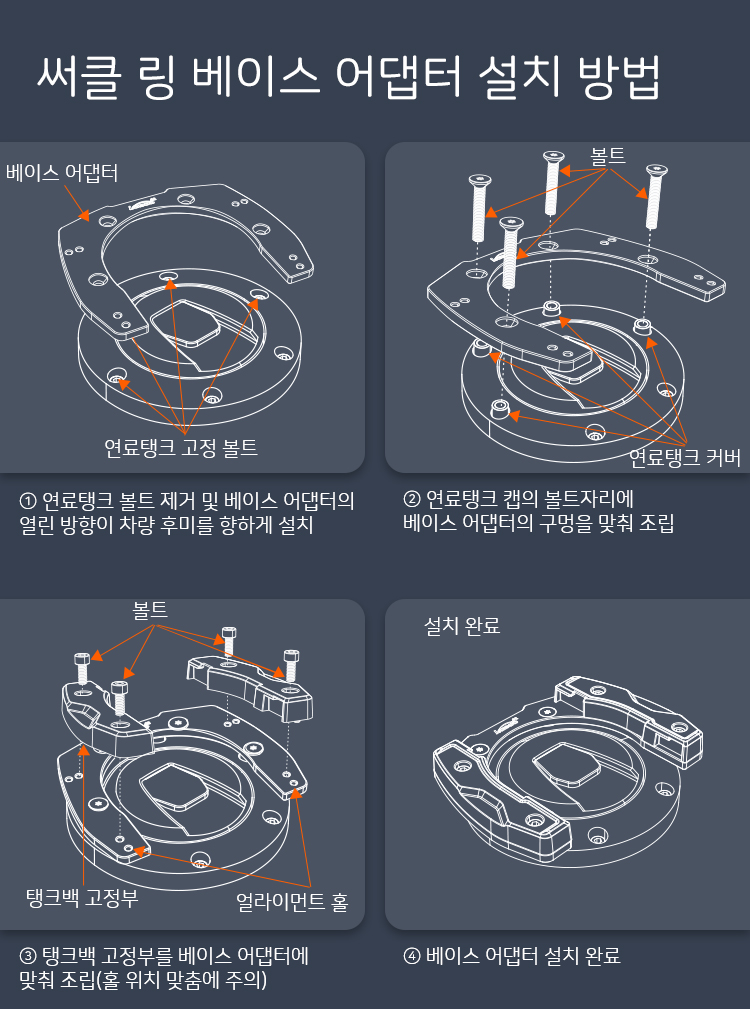 써클 링 베이스 어댑터 설치 방법

베이스 어댑터

연료탱크 고정 볼트

① 연료탱크 볼트 제거 및 베이스 어댑터의 열린 방향이 차량 후미를 향하게 설치

볼트

연료탱크 커버

② 연료탱크 캡의 볼트자리에 베이스 어댑터의 구멍을 맞춰 조립

볼트

탱크백 고정부

얼라이먼트 홀

③ 탱크백 고정부를 베이스 어댑터에 맞춰 조립(홀 위치 맞춤에 주의)

설치 완료

④ 베이스 어댑터 설치 완료