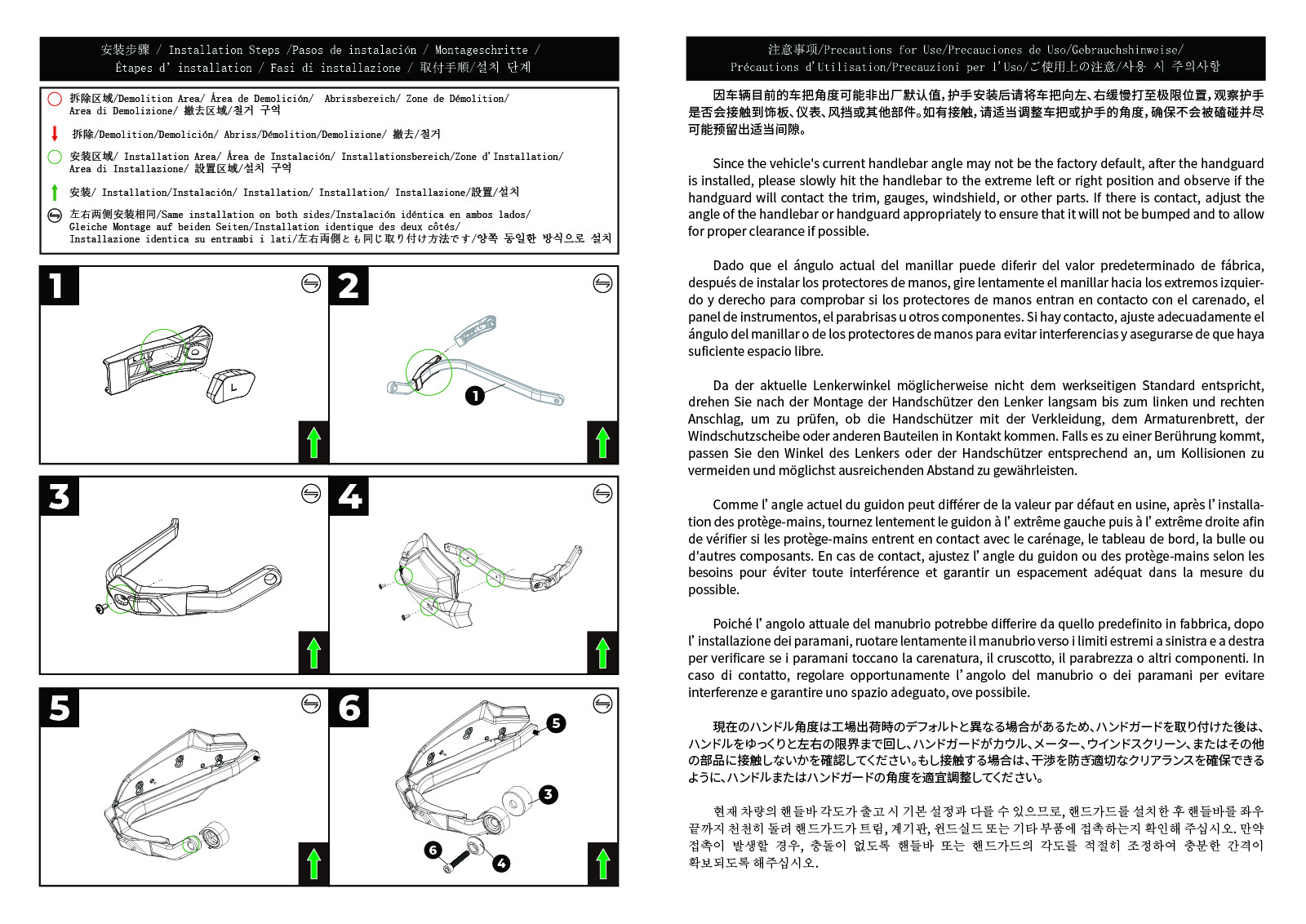 安装步骤 / Installation Steps /Pasos de instalación / Montageschritte / Étapes d' installation / Fasi di installazione / 取付手順/설치 단계

拆除区域/Demolition Area/ Área de Demolición/ Abrissbereich/ Zone de Démolition/ Area di Demolizione/ 撤去区域/철거 구역

拆除/Demolition/Demolición/ Abriss/Démolition/Demolizione/ 撤去/철거

安装区域/ Installation Area/ Área de Instalación/ Installationsbereich/Zone d'Installation/ Area di Installazione/ 設置区域/설치 구역

安装/ Installation/Instalación/ Installation/ Installation/ Installazione/設置/설치

左右两侧安装相同/Same installation on both sides/Instalación idéntica en ambos lados/ Gleiche Montage auf beiden Seiten/Installation identique des deux côtés/ Installazione identica su entrambi i lati/左右両側とも同じ取り付け方法です/양쪽 동일한 방식으로 설치

1

L

2

1

3

4

5

6

5

3

6

4

注意事项/Precautions for Use/Precauciones de Uso/Gebrauchshinweise/ Précautions d'Utilisation/Precauzioni per l'Uso/ご使用上の注意/사용 시 주의사항

因车辆目前的车把角度可能非出厂默认值，护手安装后请将车把向左、右缓慢打至极限位置，观察护手是否会接触到饰板、仪表、风挡或其他部件。如有接触，请适当调整车把或护手的角度，确保不会被磕碰并尽可能预留出适当间隙。

Since the vehicle's current handlebar angle may not be the factory default, after the handguard is installed, please slowly hit the handlebar to the extreme left or right position and observe if the handguard will contact the trim, gauges, windshield, or other parts. If there is contact, adjust the angle of the handlebar or handguard appropriately to ensure that it will not be bumped and to allow for proper clearance if possible.

Dado que el ángulo actual del manillar puede diferir del valor predeterminado de fábrica, después de instalar los protectores de manos, gire lentamente el manillar hacia los extremos izquierdo y derecho para comprobar si los protectores de manos entran en contacto con el carenado, el panel de instrumentos, el parabrisas u otros componentes. Si hay contacto, ajuste adecuadamente el ángulo del manillar o de los protectores de manos para evitar interferencias y asegurarse de que haya suficiente espacio libre.

Da der aktuelle Lenkerwinkel möglicherweise nicht dem werkseitigen Standard entspricht, drehen Sie nach der Montage der Handschützer den Lenker langsam bis zum linken und rechten Anschlag, um zu prüfen, ob die Handschützer mit der Verkleidung, dem Armaturenbrett, der Windschutzscheibe oder anderen Bauteilen in Kontakt kommen. Falls es zu einer Berührung kommt, passen Sie den Winkel des Lenkers oder der Handschützer entsprechend an, um Kollisionen zu vermeiden und möglichst ausreichenden Abstand zu gewährleisten.

Comme l' angle actuel du guidon peut différer de la valeur par défaut en usine, après l' installation des protège-mains, tournez lentement le guidon à l' extrême gauche puis à l' extrême droite afin de vérifier si les protège-mains entrent en contact avec le carénage, le tableau de bord, la bulle ou d'autres composants. En cas de contact, ajustez l' angle du guidon ou des protège-mains selon les besoins pour éviter toute interférence et garantir un espacement adéquat dans la mesure du possible.

Poiché l' angolo attuale del manubrio potrebbe differire da quello predefinito in fabbrica, dopo l' installazione dei paramani, ruotare lentamente il manubrio verso i limiti estremi a sinistra e a destra per verificare se i paramani toccano la carenatura, il cruscotto, il parabrezza o altri componenti. In caso di contatto, regolare opportunamente l' angolo del manubrio o dei paramani per evitare interferenze e garantire uno spazio adeguato, ove possibile.

現在のハンドル角度は工場出荷時のデフォルトと異なる場合があるため、ハンドガードを取り付けた後は、ハンドルをゆっくりと左右の限界まで回し、ハンドガードがカウル、メーター、ウインドスクリーン、またはその他の部品に接触しないかを確認してください。もし接触する場合は、干渉を防ぎ適切なクリアランスを確保できるように、ハンドルまたはハンドガードの角度を適宜調整してください。

현재 차량의 핸들바 각도가 출고 시 기본 설정과 다를 수 있으므로, 핸드가드를 설치한 후 핸들바를 좌우 끝까지 천천히 돌려 핸드가드가 트림, 계기판, 윈드실드 또는 기타 부품에 접촉하는지 확인해 주십시오. 만약 접촉이 발생할 경우, 충돌이 없도록 핸들바 또는 핸드가드의 각도를 적절히 조정하여 충분한 간격이 확보되도록 해주십시오.