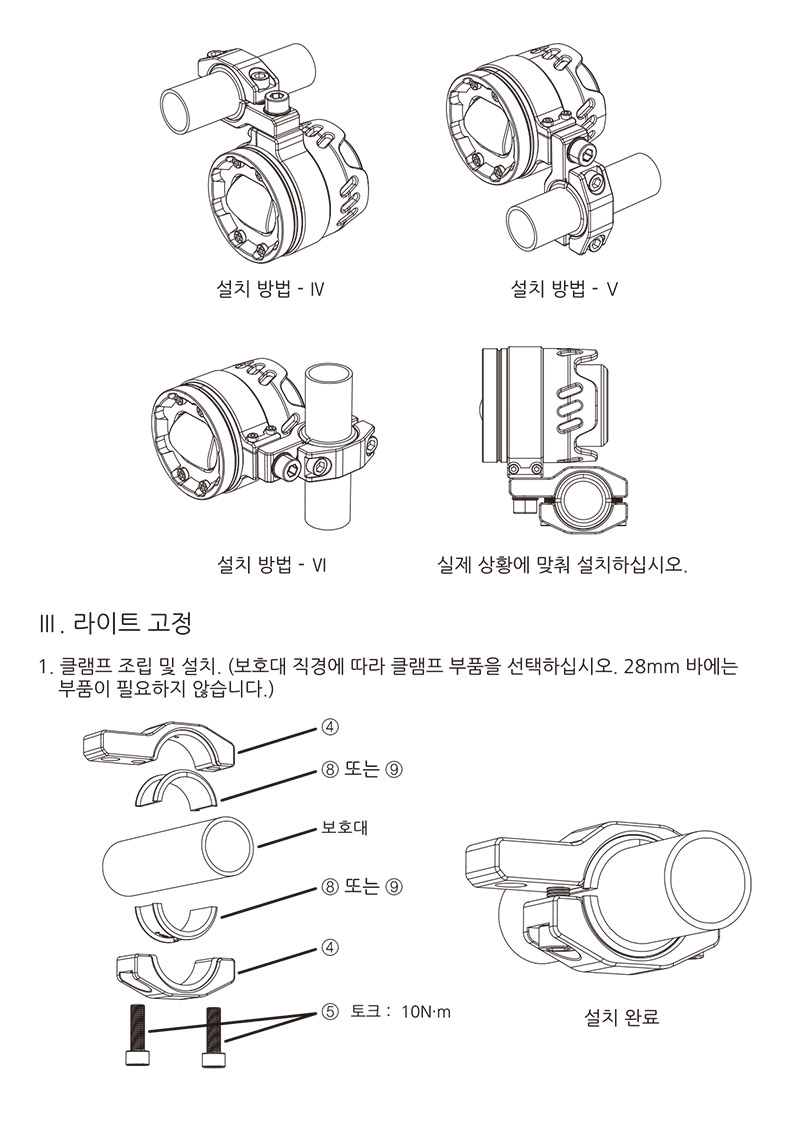 설치 방법 - Ⅳ

설치 방법 - Ⅴ

설치 방법 - Ⅵ

실제 상황에 맞춰 설치하십시오.

Ⅲ. 라이트 고정

1. 클램프 조립 및 설치. (보호대 직경에 따라 클램프 부품을 선택하십시오. 28mm 바에는 부품이 필요하지 않습니다.)

④

⑧ 또는 ⑨

보호대

⑧ 또는 ⑨

④

⑤ 토크 : 10N·m

설치 완료