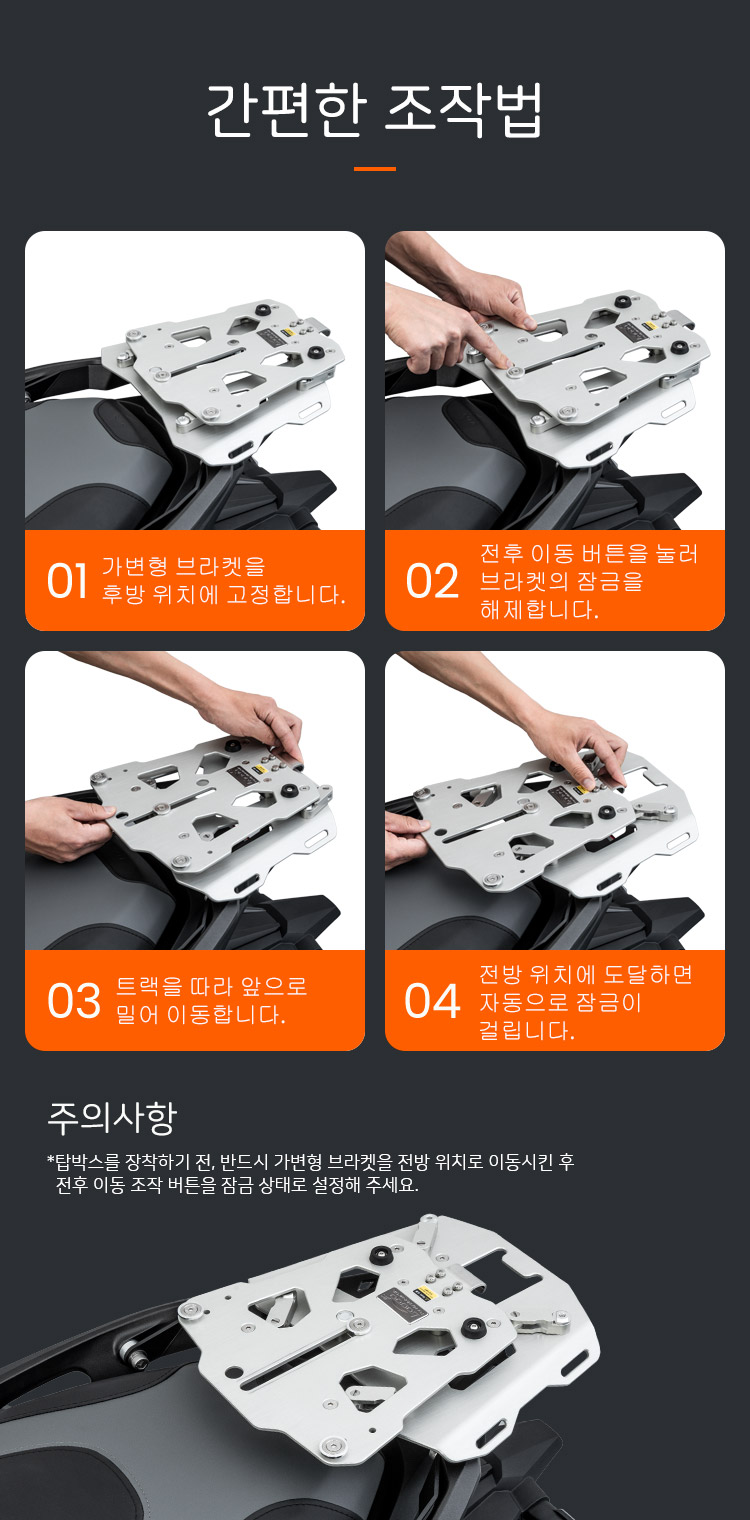 간편한 조작법

01 가변형 브라켓을 후방 위치에 고정합니다.

02 전후 이동 버튼을 눌러 브라켓의 잠금을 해제합니다.

03 트랙을 따라 앞으로 밀어 이동합니다.

04 전방 위치에 도달하면 자동으로 잠금이 걸립니다.

주의사항

*탑박스를 장착하기 전, 반드시 가변형 브라켓을 전방 위치로 이동시킨 후 전후 이동 조작 버튼을 잠금 상태로 설정해 주세요.