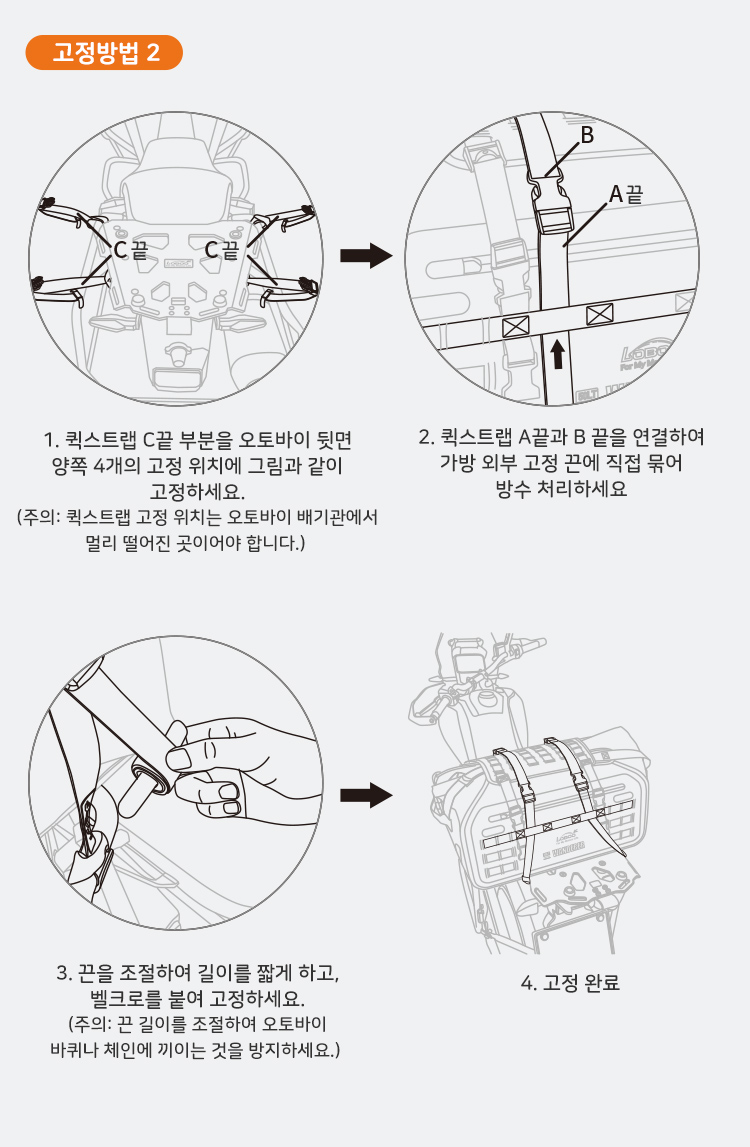 고정방법 2

C끝 C끝

B
A끝

1. 퀵스트랩 C끝 부분을 오토바이 뒷면 양쪽 4개의 고정 위치에 그림과 같이 고정하세요.
(주의: 퀵스트랩 고정 위치는 오토바이 배기관에서 멀리 떨어진 곳이어야 합니다.)

2. 퀵스트랩 A끝과 B 끝을 연결하여 가방 외부 고정 끈에 직접 묶어 방수 처리하세요

3. 끈을 조절하여 길이를 짧게 하고, 벨크로를 붙여 고정하세요.
(주의: 끈 길이를 조절하여 오토바이 바퀴나 체인에 끼이는 것을 방지하세요.)

4. 고정 완료