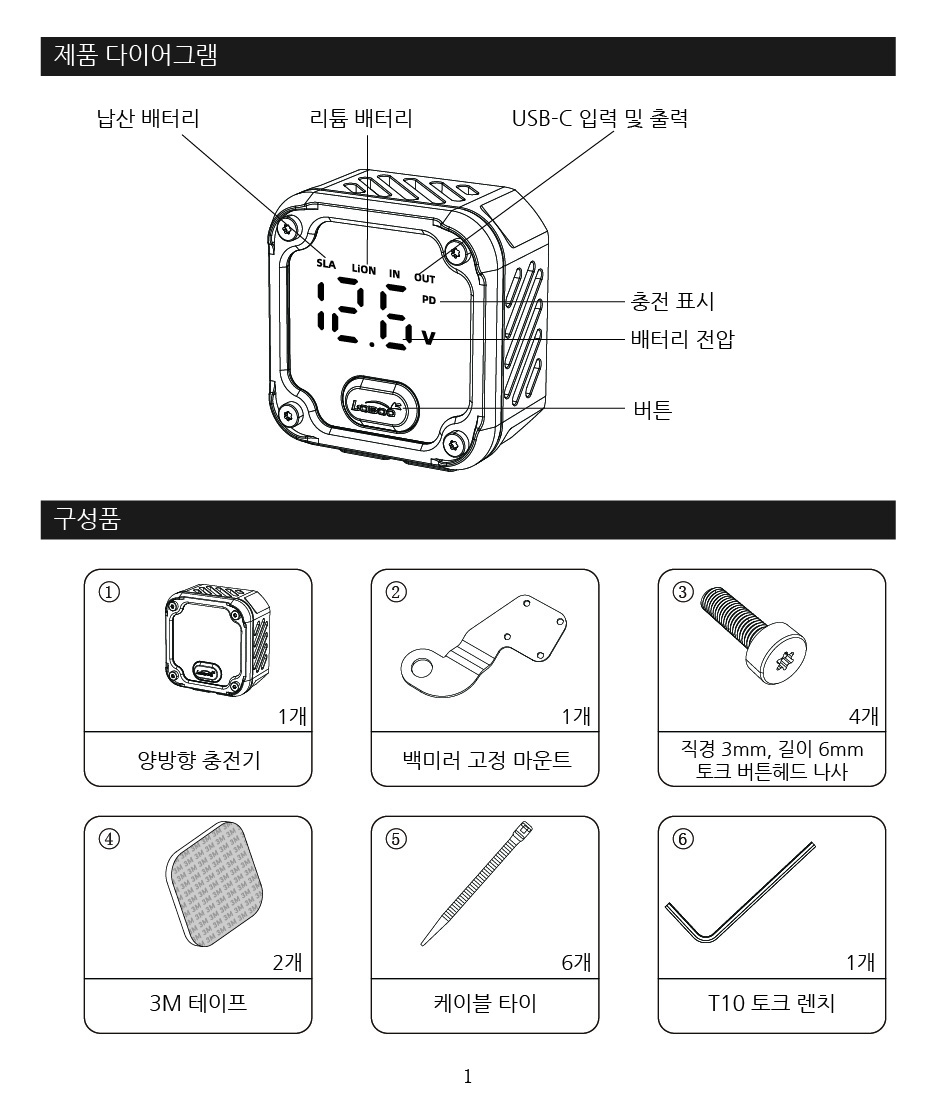 제품 다이어그램

납산 배터리

리튬 배터리

USB-C 입력 및 출력

SLA LiON IN OUT

PD

12.6 V

충전 표시

배터리 전압

버튼

구성품

①
1개
양방향 충전기

②
1개
백미러 고정 마운트

③
4개
직경 3mm, 길이 6mm 토크 버튼헤드 나사

④
2개
3M 테이프

⑤
6개
케이블 타이

⑥
1개
T10 토크 렌치

1