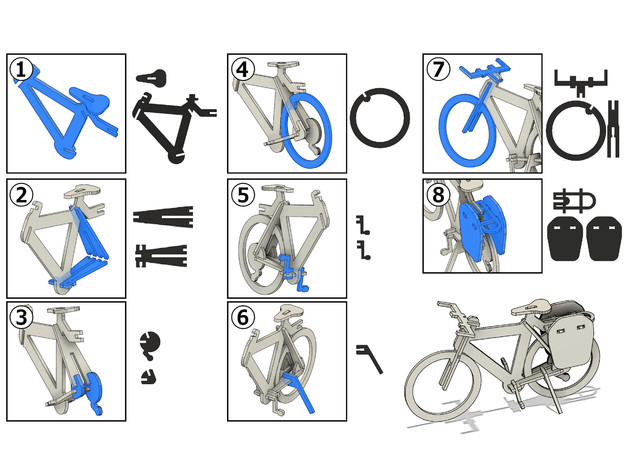 1
2
3
4
5
6
7
8