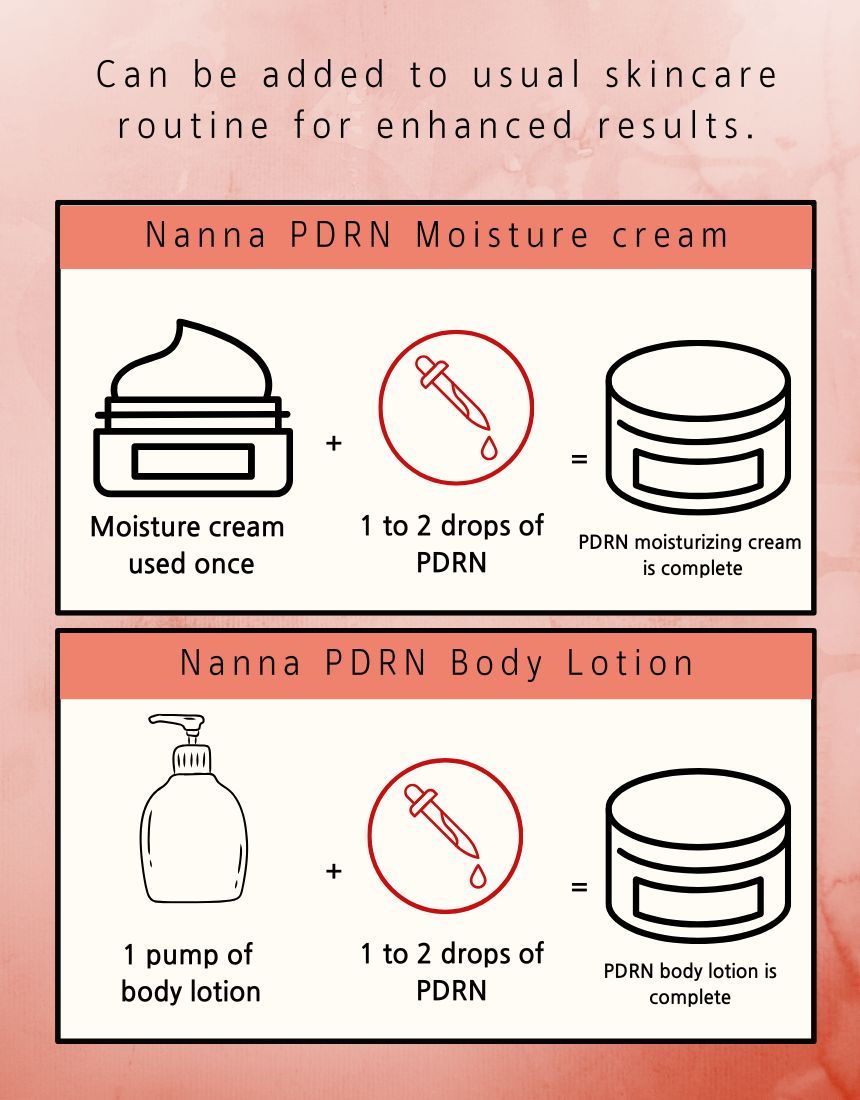 Can be added to usual skincare routine for enhanced results.

Nanna PDRN Moisture cream

Moisture cream used once

+

1 to 2 drops of PDRN

=

PDRN moisturizing cream is complete

Nanna PDRN Body Lotion

1 pump of body lotion

+

1 to 2 drops of PDRN

=

PDRN body lotion is complete