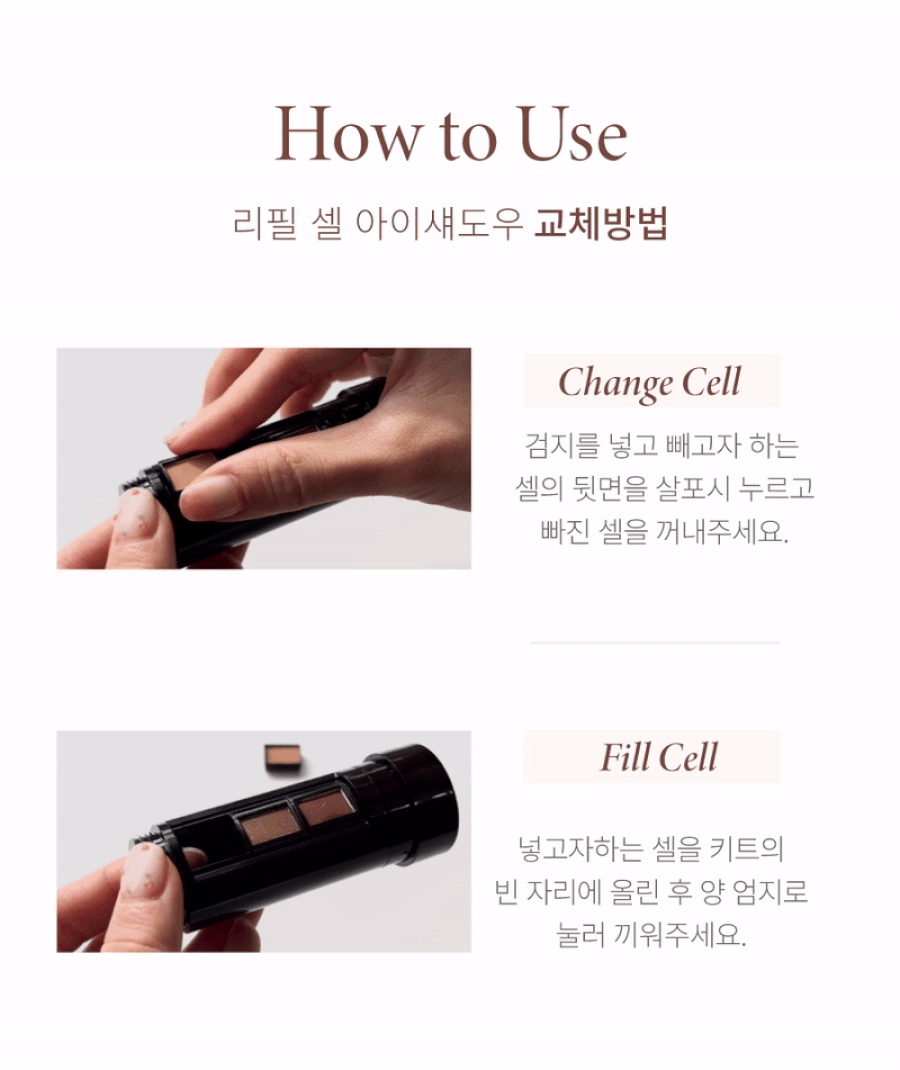 How to Use

리필 셀 아이섀도우 교체방법

Change Cell

검지를 넣고 빼고자 하는 셀의 뒷면을 살포시 누르고 빠진 셀을 꺼내주세요.

Fill Cell

넣고자하는 셀을 키트의 빈 자리에 올린 후 양 엄지로 눌러 끼워주세요.