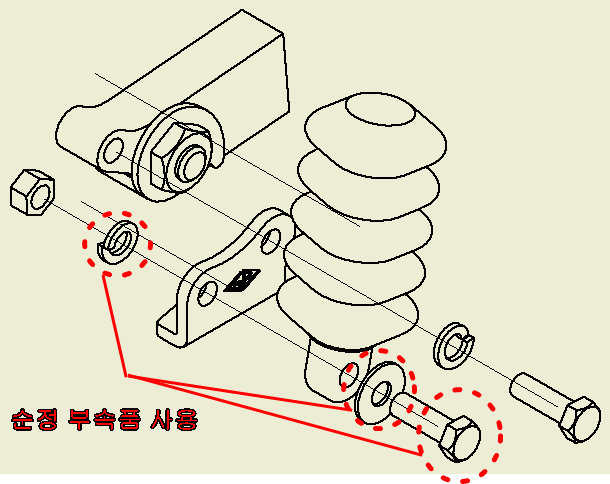 순정 부속품 사용