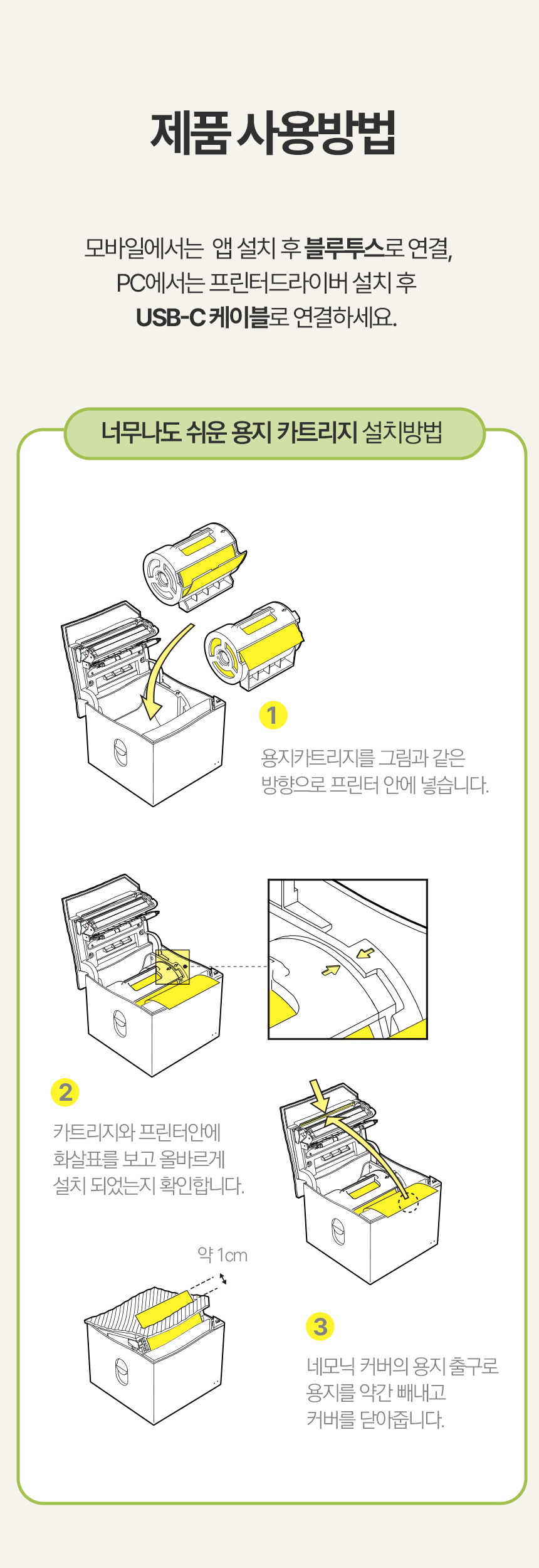 제품 사용방법

모바일에서는 앱 설치 후 블루투스로 연결,
PC에서는 프린터드라이버 설치 후
USB-C 케이블로 연결하세요.

너무나도 쉬운 용지 카트리지 설치방법

1

용지카트리지를 그림과 같은 방향으로 프린터 안에 넣습니다.

2

카트리지와 프린터안에 화살표를 보고 올바르게 설치 되었는지 확인합니다.

약 1cm

3

네모닉 커버의 용지 출구로 용지를 약간 빼내고 커버를 닫아줍니다.