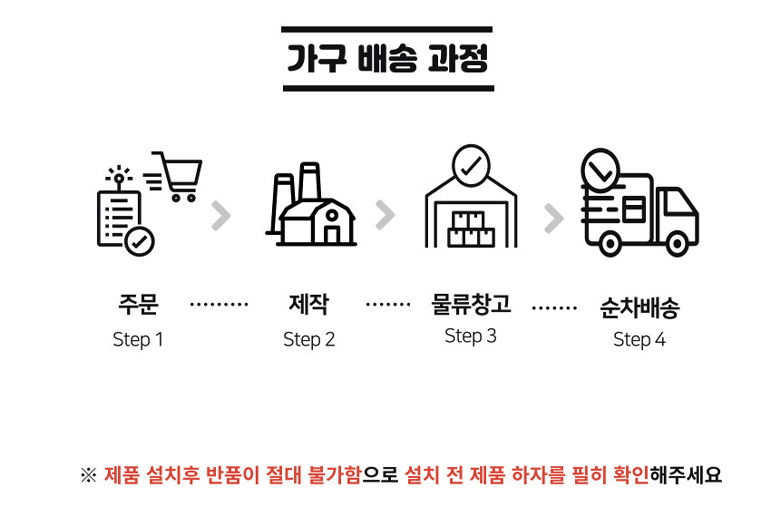 가구 배송 과정

주문
Step 1

제작
Step 2

물류창고
Step 3

순차배송
Step 4

※ 제품 설치후 반품이 절대 불가함으로 설치 전 제품 하자를 필히 확인해주세요