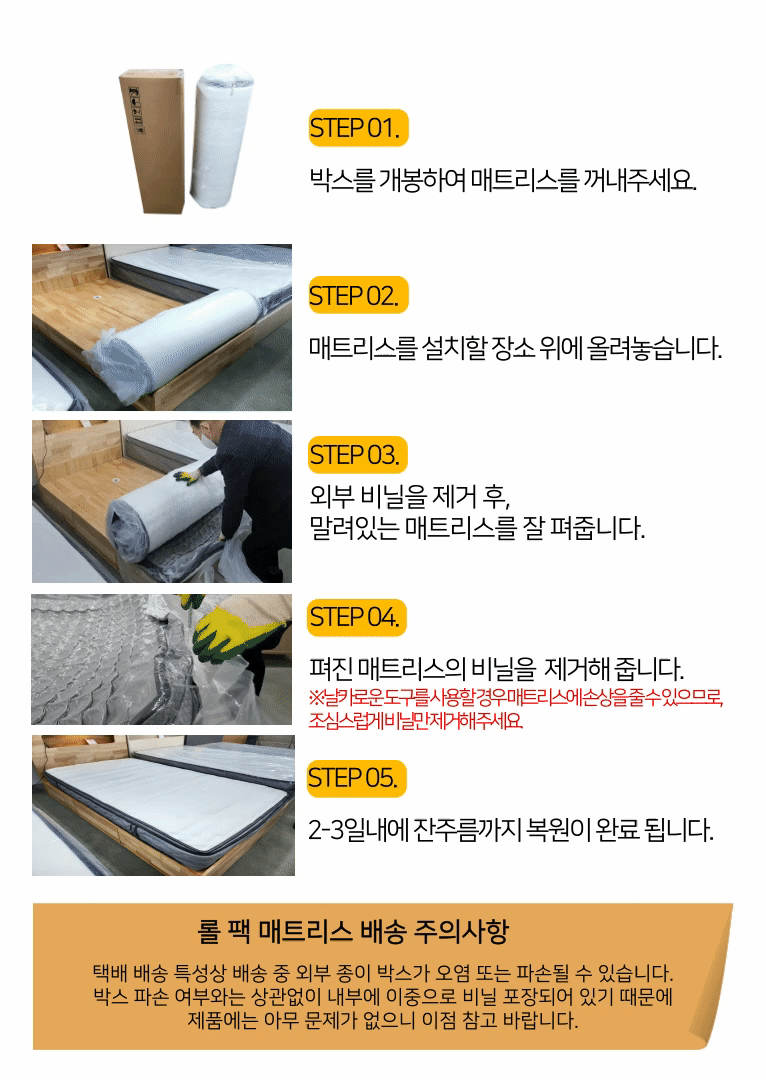 STEP 01.

박스를 개봉하여 매트리스를 꺼내주세요.

STEP 02.

매트리스를 설치할 장소 위에 올려놓습니다.

STEP 03.

외부 비닐을 제거 후,
말려있는 매트리스를 잘 펴줍니다.

STEP 04.

펴진 매트리스의 비닐을 제거해 줍니다.
※날카로운도구를사용할경우매트리스에손상을줄수있으므로, 조심스럽게비닐만제거해주세요.

STEP 05.

2-3일내에 잔주름까지 복원이 완료 됩니다.

롤 팩 매트리스 배송 주의사항

택배 배송 특성상 배송 중 외부 종이 박스가 오염 또는 파손될 수 있습니다.
박스 파손 여부와는 상관없이 내부에 이중으로 비닐 포장되어 있기 때문에
제품에는 아무 문제가 없으니 이점 참고 바랍니다.