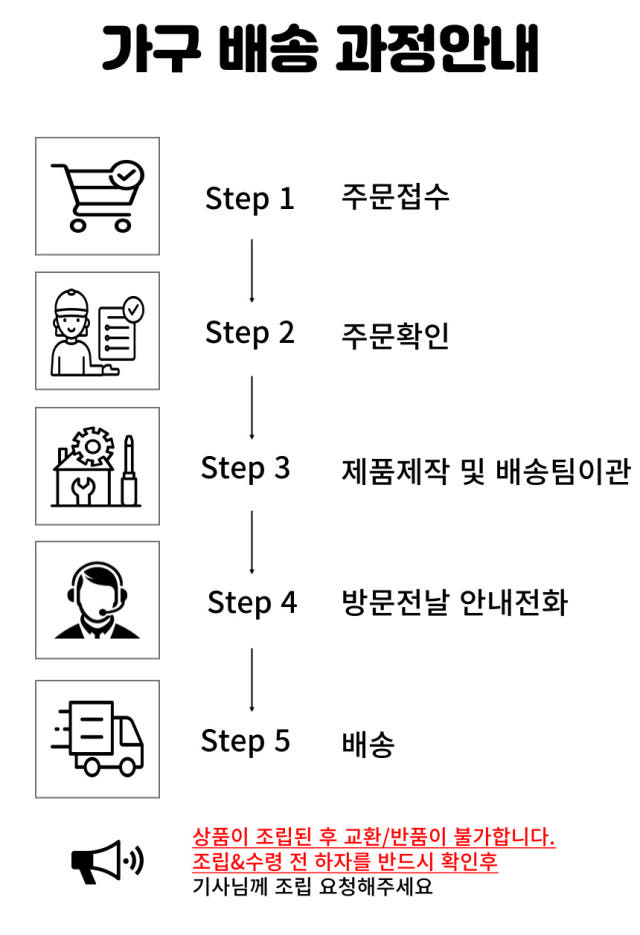 가구 배송 과정안내

Step 1 주문접수

Step 2 주문확인

Step 3 제품제작 및 배송팀이관

Step 4 방문전날 안내전화

Step 5 배송

상품이 조립된 후 교환/반품이 불가합니다.
조립&수령 전 하자를 반드시 확인후
기사님께 조립 요청해주세요