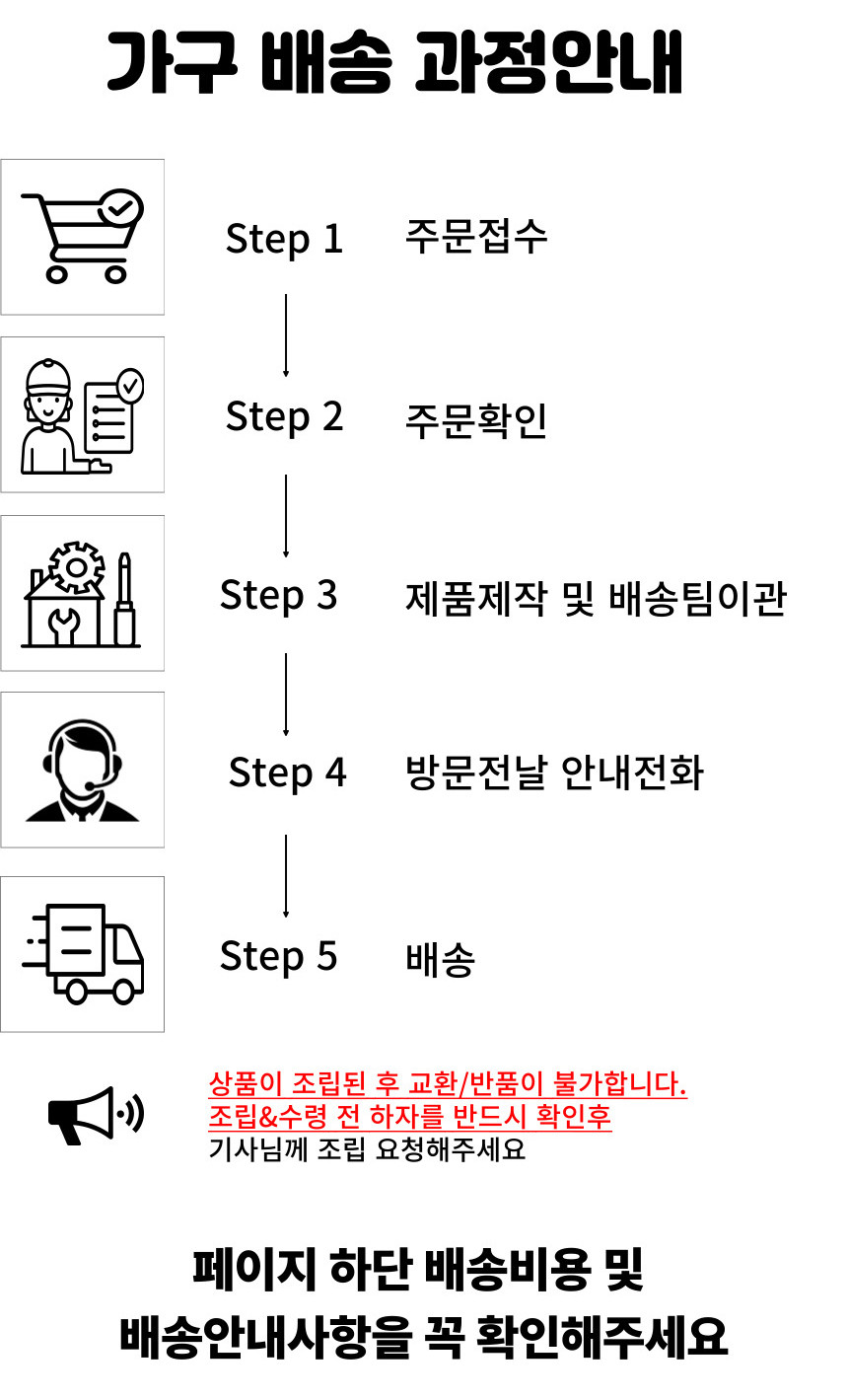 가구 배송 과정안내

Step 1 주문접수

Step 2 주문확인

Step 3 제품제작 및 배송팀이관

Step 4 방문전날 안내전화

Step 5 배송

상품이 조립된 후 교환/반품이 불가합니다.
조립&수령 전 하자를 반드시 확인후
기사님께 조립 요청해주세요

페이지 하단 배송비용 및
배송안내사항을 꼭 확인해주세요