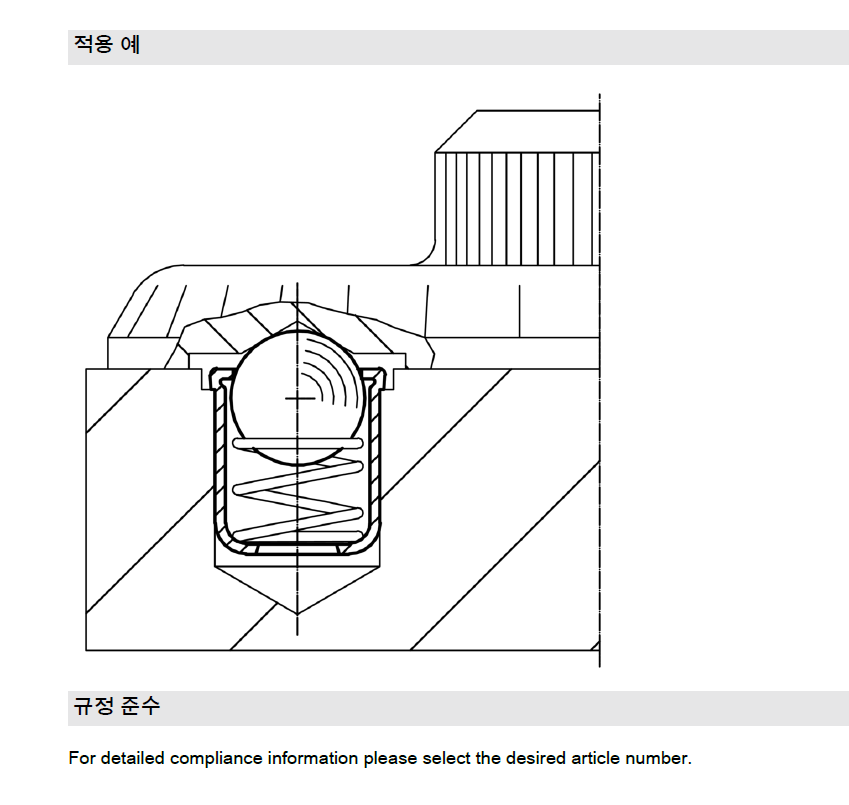 적용 예

규정 준수

For detailed compliance information please select the desired article number.