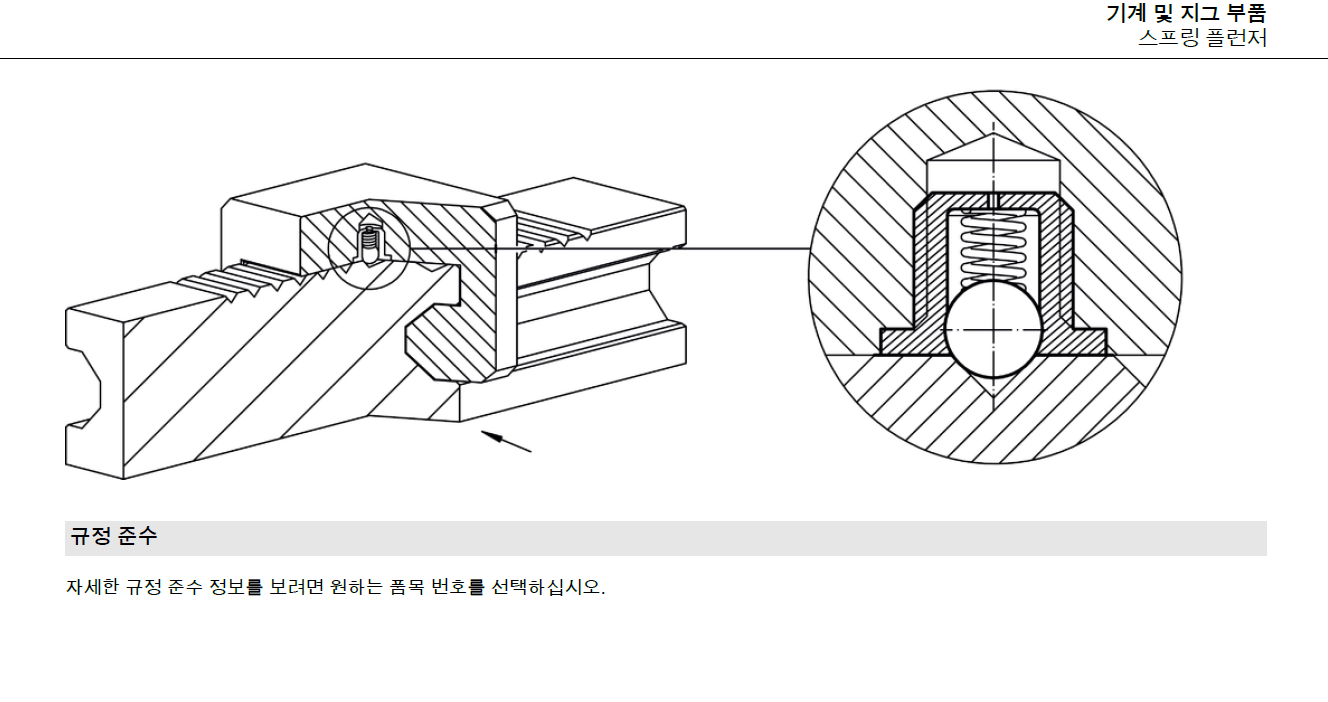 기계 및 지그 부품
스프링 플런저

규정 준수

자세한 규정 준수 정보를 보려면 원하는 품목 번호를 선택하십시오.