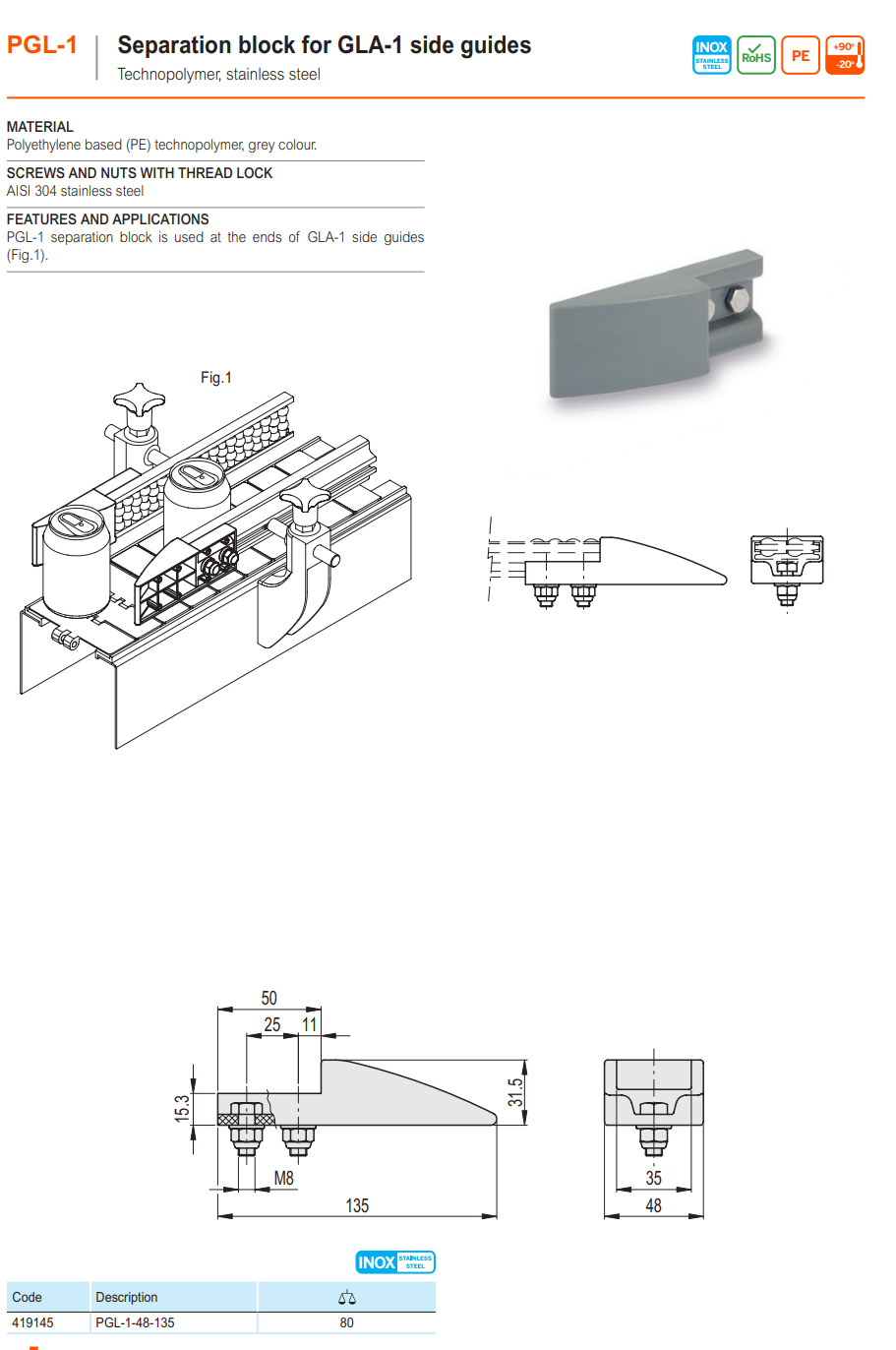 PGL-1
Separation block for GLA-1 side guides
Technopolymer, stainless steel

INOX STAINLESS STEEL
RoHS
PE
+90°
-20°

MATERIAL
Polyethylene based (PE) technopolymer, grey colour.

SCREWS AND NUTS WITH THREAD LOCK
AISI 304 stainless steel

FEATURES AND APPLICATIONS
PGL-1 separation block is used at the ends of GLA-1 side guides (Fig.1).

Fig.1

50
25
11
15.3
31.5
M8
135
35
48

INOX STAINLESS STEEL

| Code | Description | ⚖ |
|---|---|---|
| 419145 | PGL-1-48-135 | 80 |