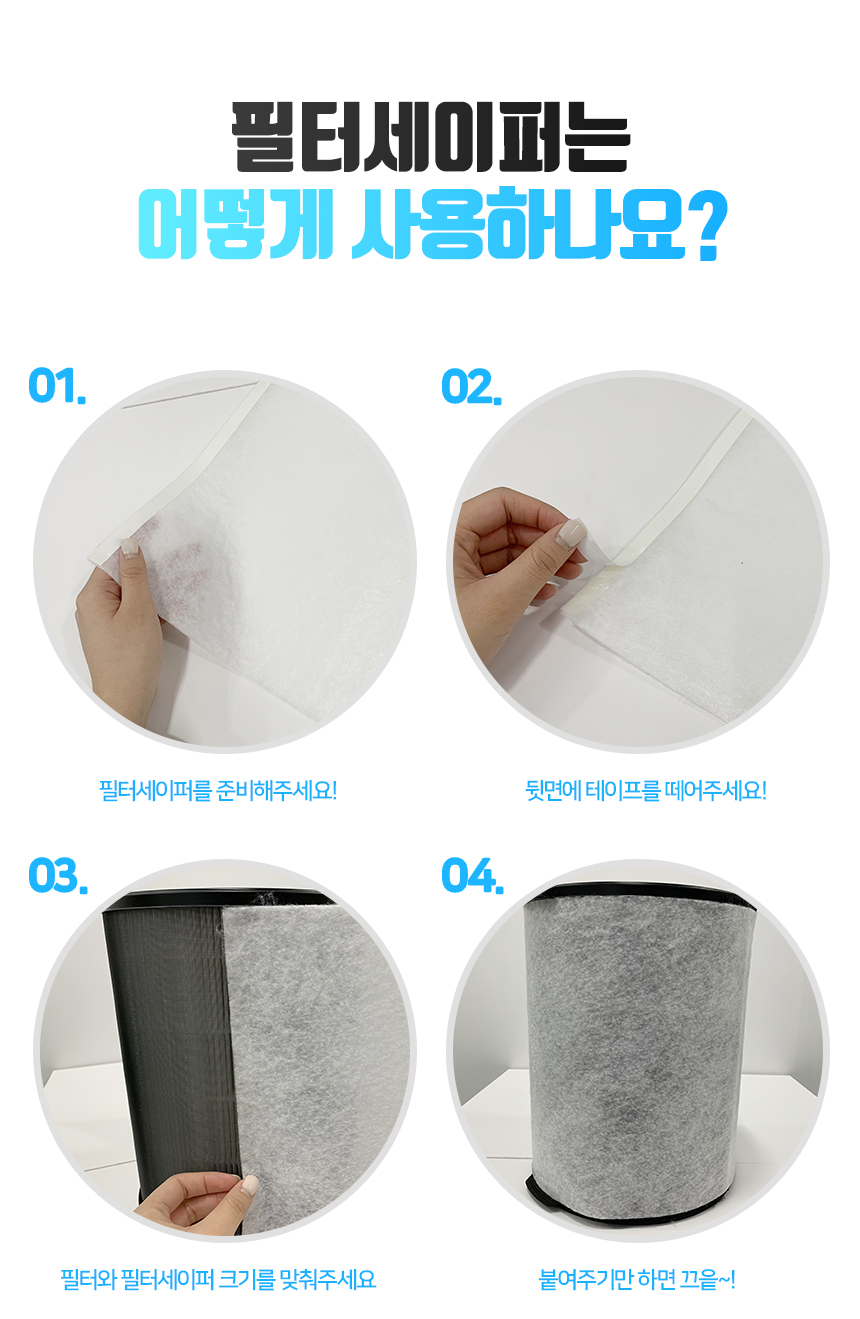 필터세이퍼는
어떻게 사용하나요?

01.

필터세이퍼를 준비해주세요!

02.

뒷면에 테이프를 떼어주세요!

03.

필터와 필터세이퍼 크기를 맞춰주세요

04.

붙여주기만 하면 끄읕~!