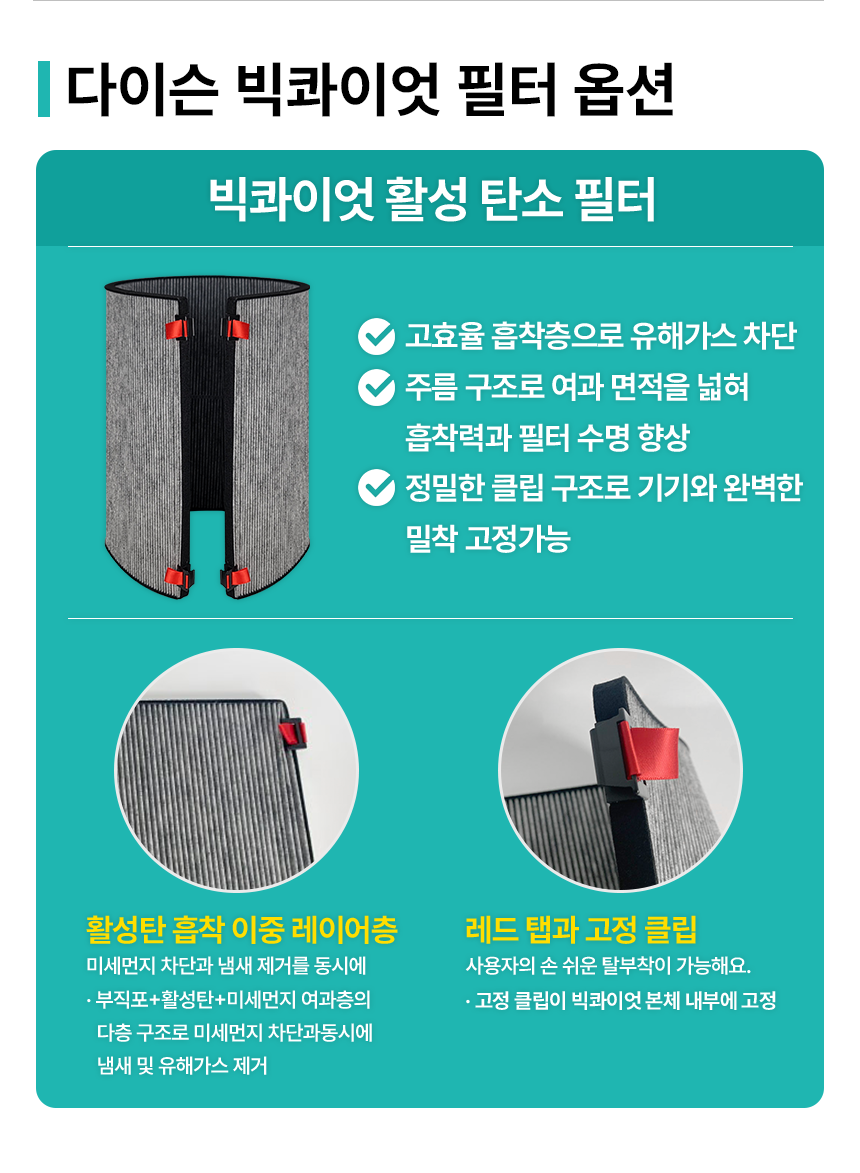 다이슨 빅콰이엇 필터 옵션

빅콰이엇 활성 탄소 필터

고효율 흡착층으로 유해가스 차단

주름 구조로 여과 면적을 넓혀 흡착력과 필터 수명 향상

정밀한 클립 구조로 기기와 완벽한 밀착 고정가능

활성탄 흡착 이중 레이어층

미세먼지 차단과 냄새 제거를 동시에

· 부직포+활성탄+미세먼지 여과층의 다층 구조로 미세먼지 차단과동시에 냄새 및 유해가스 제거

레드 탭과 고정 클립

사용자의 손 쉬운 탈부착이 가능해요.

· 고정 클립이 빅콰이엇 본체 내부에 고정