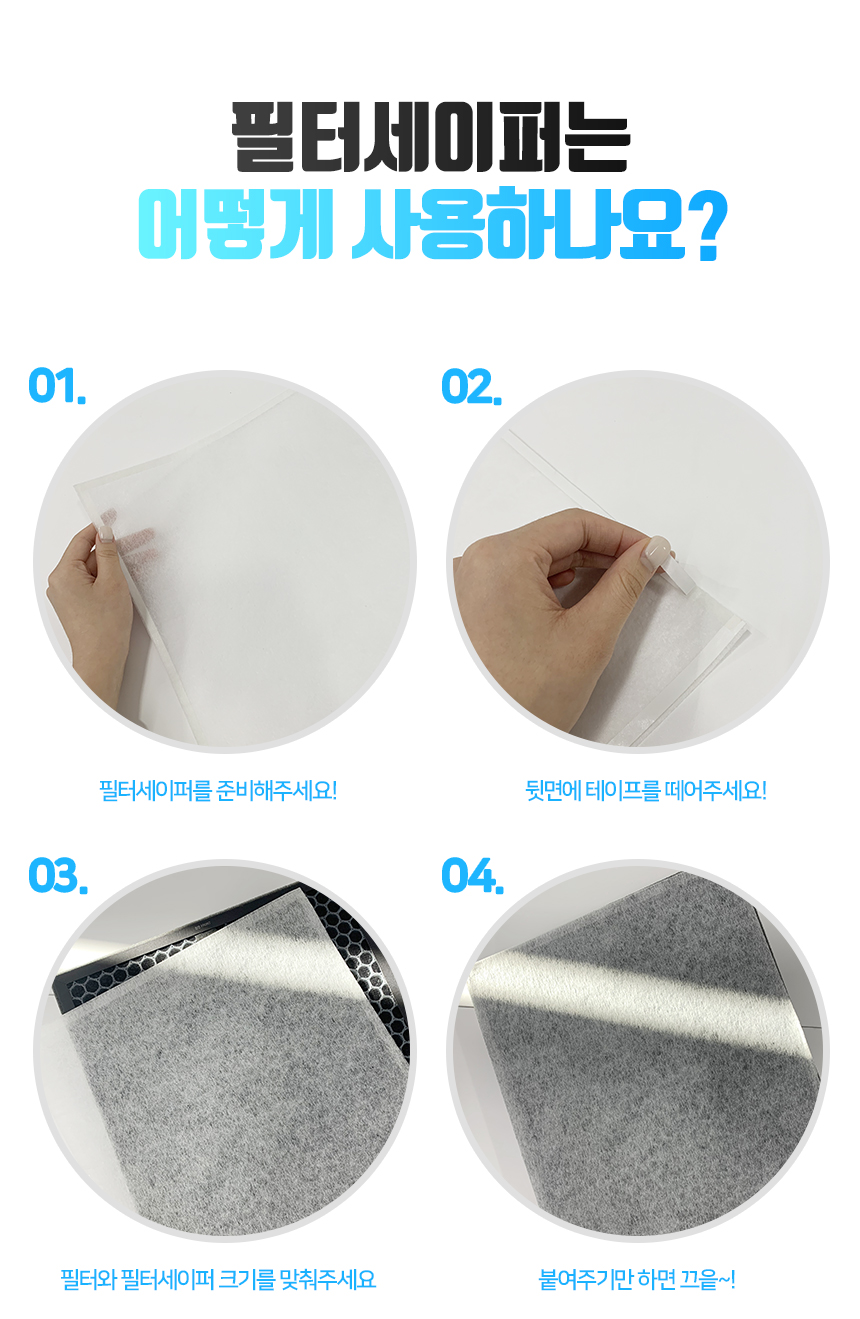 필터세이퍼는
어떻게 사용하나요?

01.

필터세이퍼를 준비해주세요!

02.

뒷면에 테이프를 떼어주세요!

03.

필터와 필터세이퍼 크기를 맞춰주세요

04.

붙여주기만 하면 끄읕~!