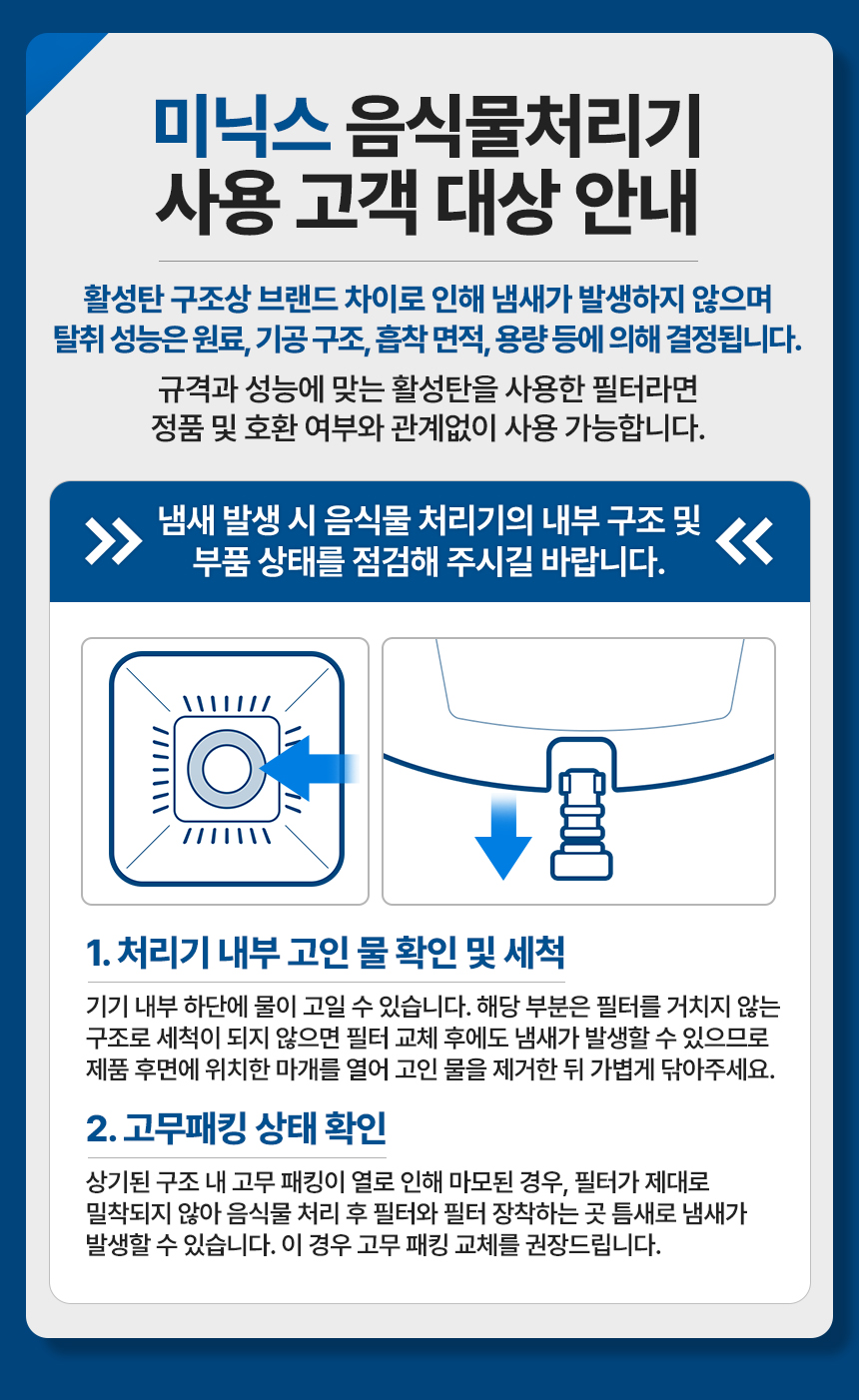 미닉스 음식물처리기
사용 고객 대상 안내

활성탄 구조상 브랜드 차이로 인해 냄새가 발생하지 않으며
탈취 성능은 원료, 기공 구조, 흡착 면적, 용량 등에 의해 결정됩니다.

규격과 성능에 맞는 활성탄을 사용한 필터라면
정품 및 호환 여부와 관계없이 사용 가능합니다.

냄새 발생 시 음식물 처리기의 내부 구조 및
부품 상태를 점검해 주시길 바랍니다.

1. 처리기 내부 고인 물 확인 및 세척

기기 내부 하단에 물이 고일 수 있습니다. 해당 부분은 필터를 거치지 않는 구조로 세척이 되지 않으면 필터 교체 후에도 냄새가 발생할 수 있으므로 제품 후면에 위치한 마개를 열어 고인 물을 제거한 뒤 가볍게 닦아주세요.

2. 고무패킹 상태 확인

상기된 구조 내 고무 패킹이 열로 인해 마모된 경우, 필터가 제대로 밀착되지 않아 음식물 처리 후 필터와 필터 장착하는 곳 틈새로 냄새가 발생할 수 있습니다. 이 경우 고무 패킹 교체를 권장드립니다.