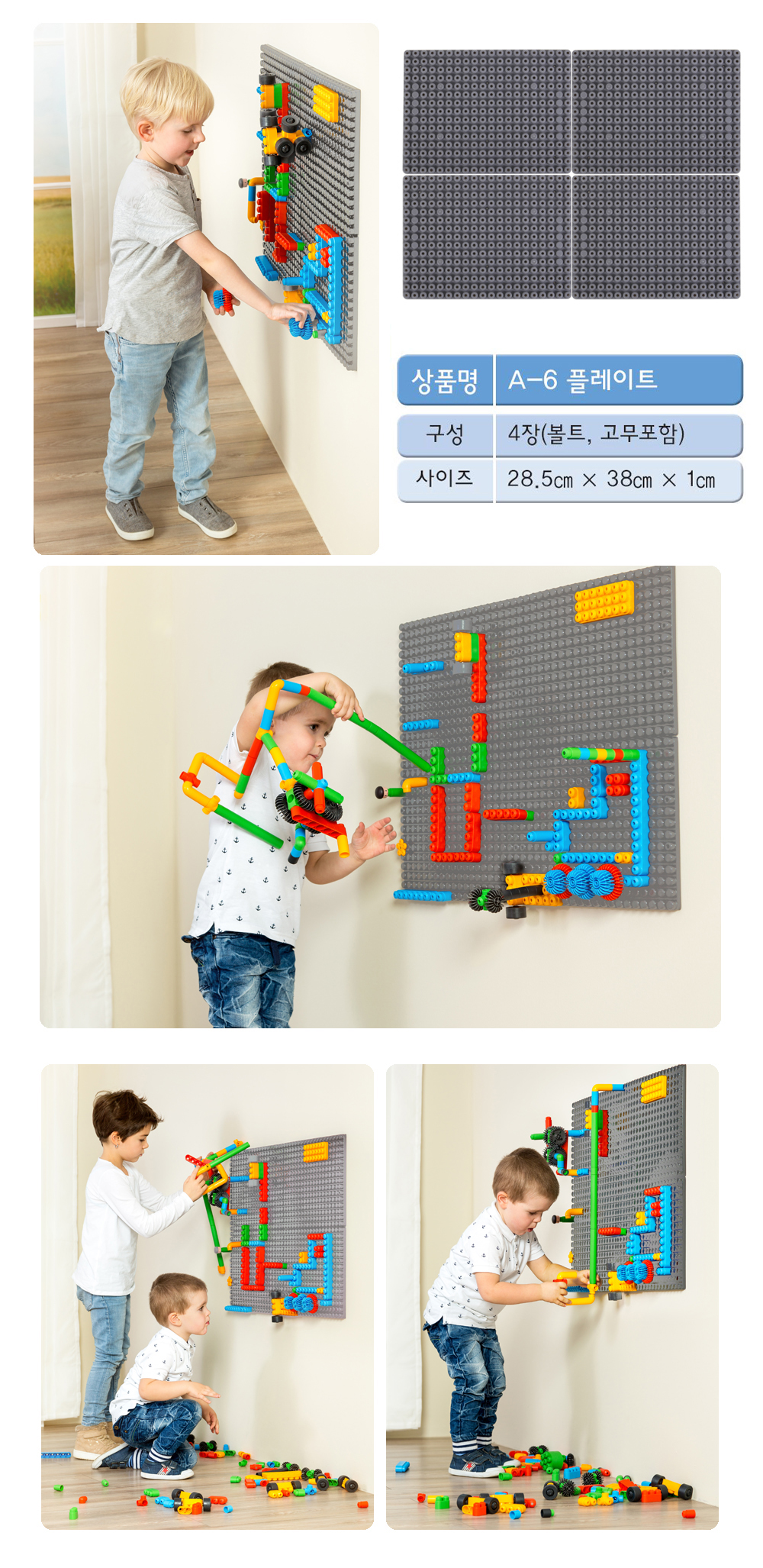 | 상품명 | A-6 플레이트 |
|---|---|
| 구성 | 4장(볼트, 고무포함) |
| 사이즈 | 28.5㎝ × 38㎝ × 1㎝ |