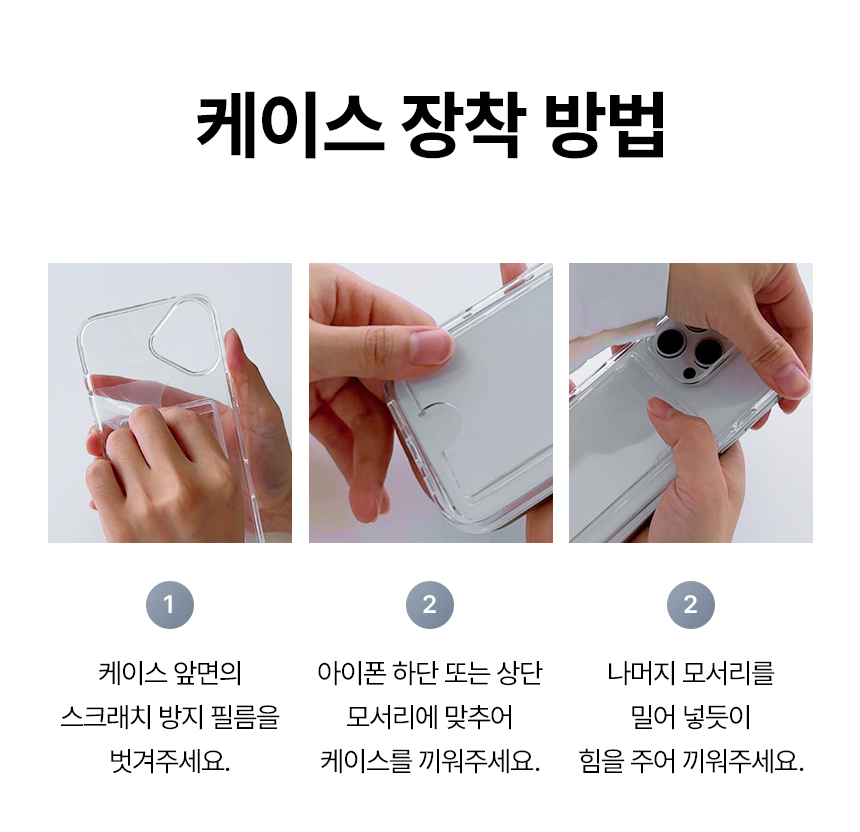 케이스 장착 방법

1

케이스 앞면의 스크래치 방지 필름을 벗겨주세요.

2

아이폰 하단 또는 상단 모서리에 맞추어 케이스를 끼워주세요.

2

나머지 모서리를 밀어 넣듯이 힘을 주어 끼워주세요.