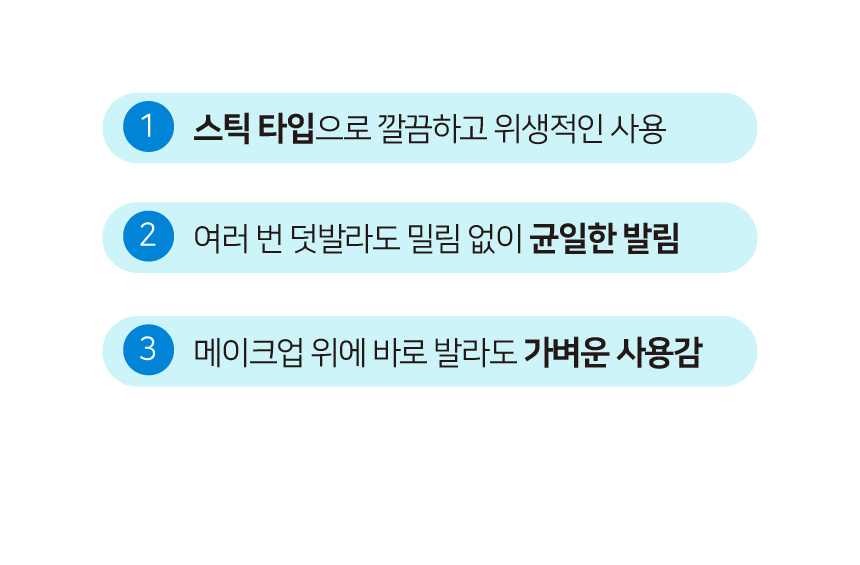 1 스틱 타입으로 깔끔하고 위생적인 사용

2 여러 번 덧발라도 밀림 없이 균일한 발림

3 메이크업 위에 바로 발라도 가벼운 사용감