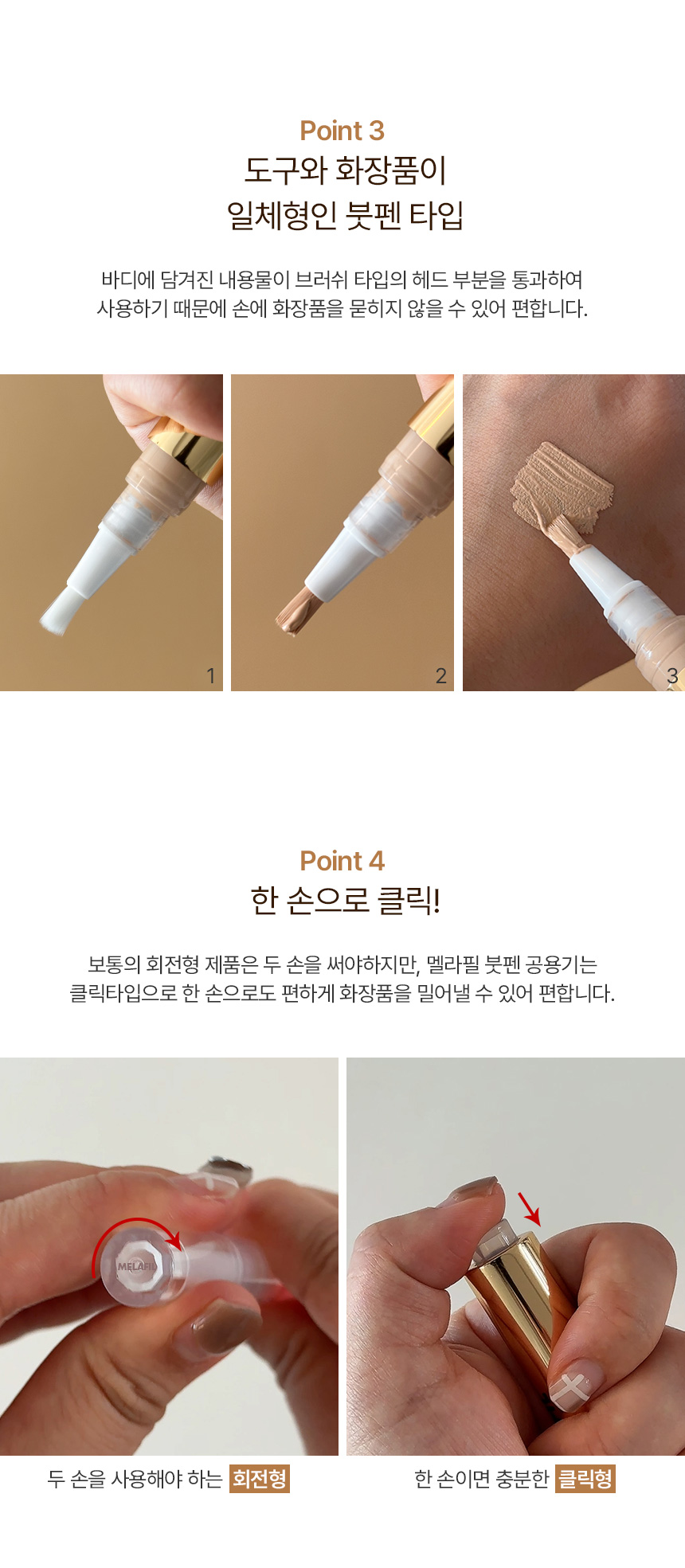 Point 3
도구와 화장품이
일체형인 붓펜 타입

바디에 담겨진 내용물이 브러쉬 타입의 헤드 부분을 통과하여
사용하기 때문에 손에 화장품을 묻히지 않을 수 있어 편합니다.

1

2

3

Point 4
한 손으로 클릭!

보통의 회전형 제품은 두 손을 써야하지만, 멜라필 붓펜 공용기는
클릭타입으로 한 손으로도 편하게 화장품을 밀어낼 수 있어 편합니다.

MELAFIL

두 손을 사용해야 하는 회전형

한 손이면 충분한 클릭형