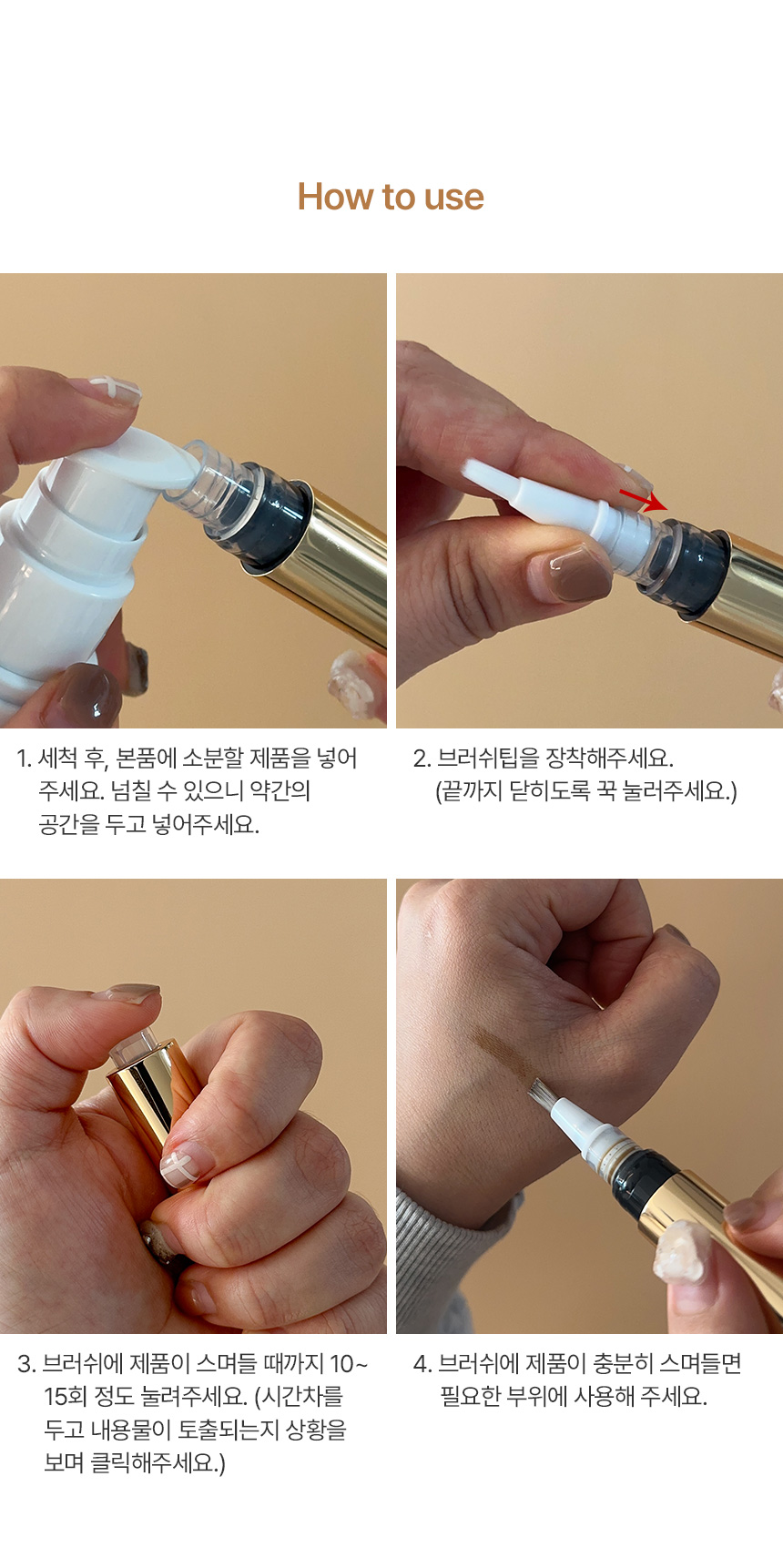 How to use

1. 세척 후, 본품에 소분할 제품을 넣어 주세요. 넘칠 수 있으니 약간의 공간을 두고 넣어주세요.

2. 브러쉬팁을 장착해주세요. (끝까지 닫히도록 꾹 눌러주세요.)

3. 브러쉬에 제품이 스며들 때까지 10~15회 정도 눌려주세요. (시간차를 두고 내용물이 토출되는지 상황을 보며 클릭해주세요.)

4. 브러쉬에 제품이 충분히 스며들면 필요한 부위에 사용해 주세요.