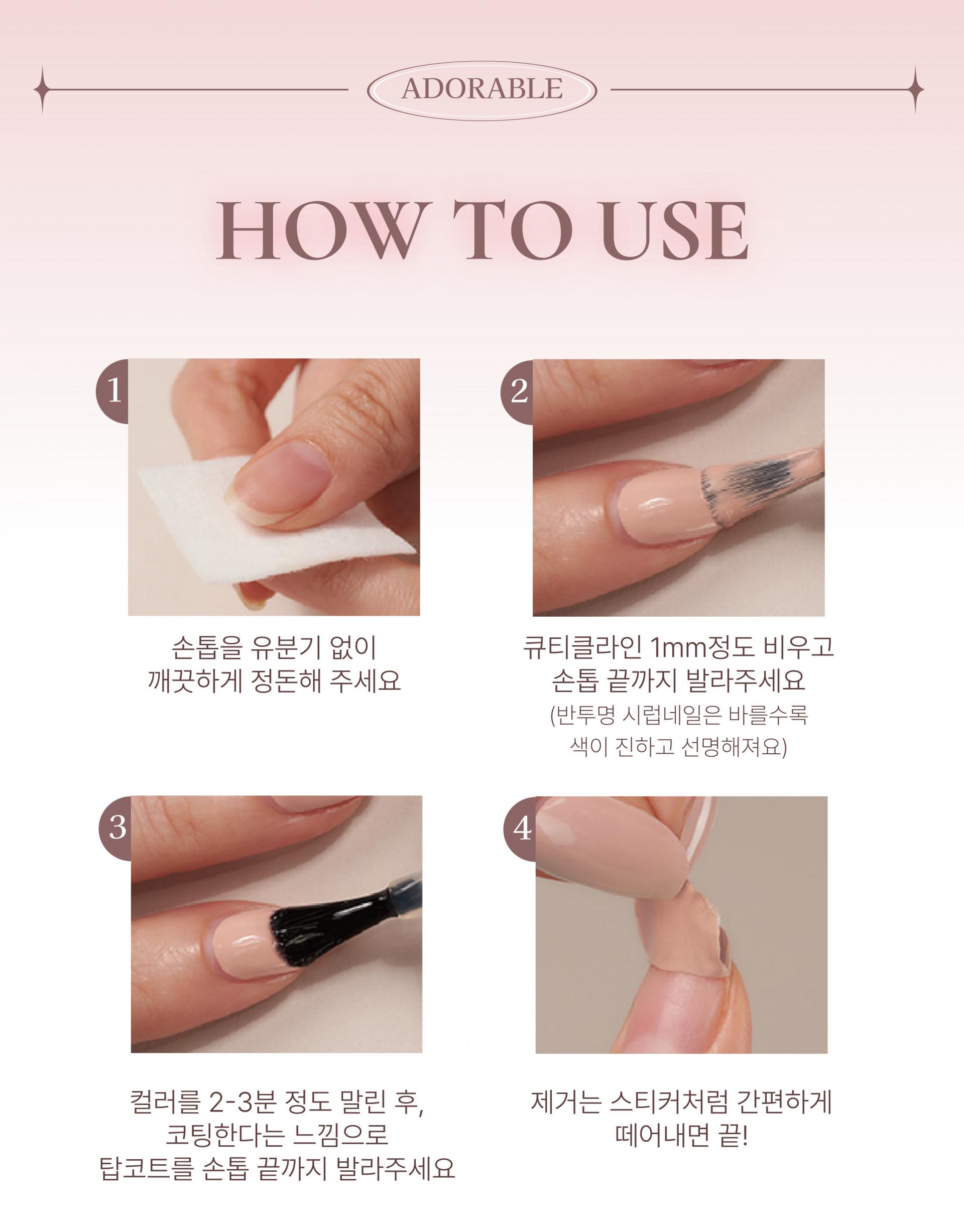 ADORABLE

HOW TO USE

1

손톱을 유분기 없이
깨끗하게 정돈해 주세요

2

큐티클라인 1mm정도 비우고
손톱 끝까지 발라주세요
(반투명 시럽네일은 바를수록
색이 진하고 선명해져요)

3

컬러를 2-3분 정도 말린 후,
코팅한다는 느낌으로
탑코트를 손톱 끝까지 발라주세요

4

제거는 스티커처럼 간편하게
떼어내면 끝!