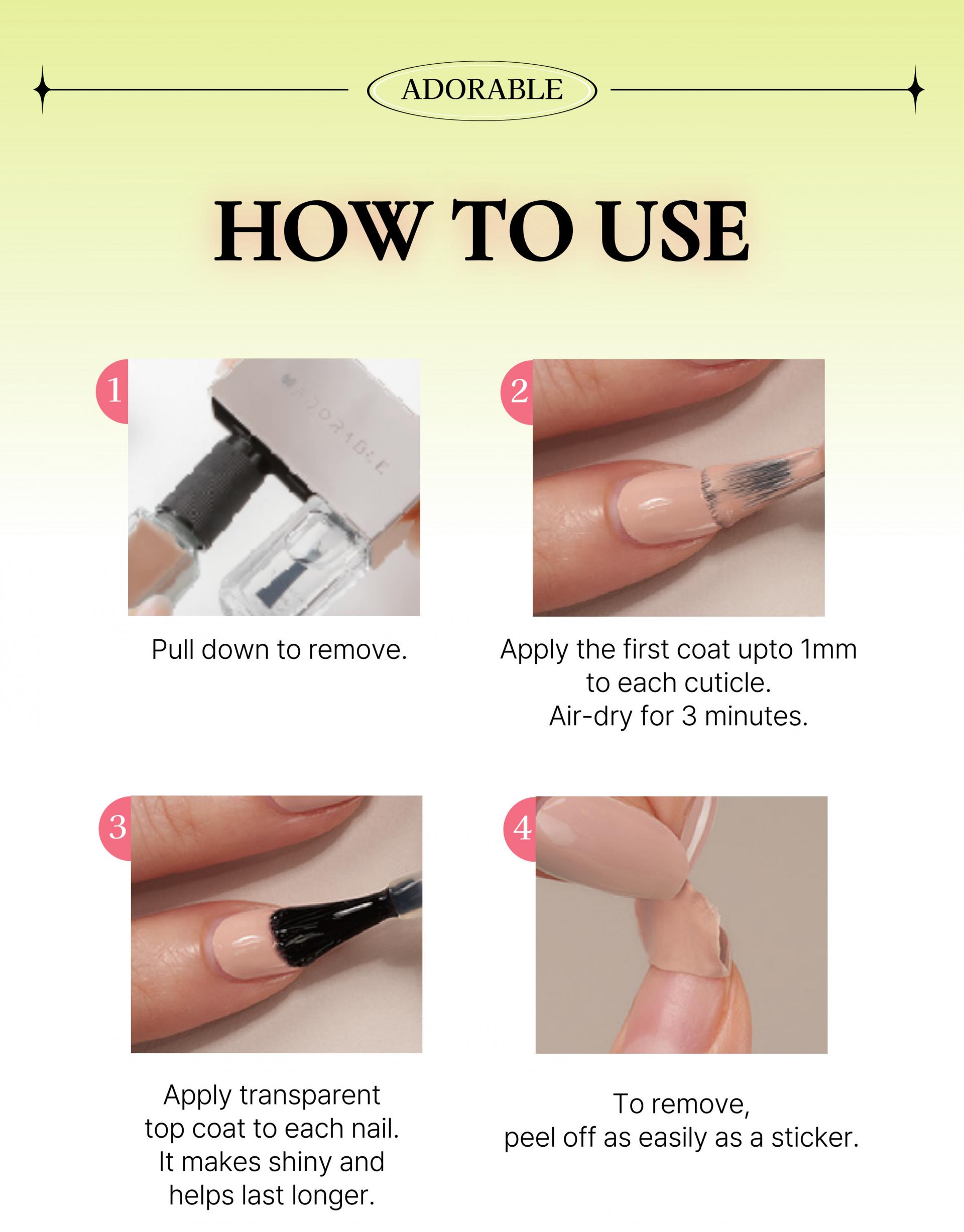 ADORABLE

HOW TO USE

1

ADORABLE

Pull down to remove.

2

Apply the first coat upto 1mm to each cuticle.
Air-dry for 3 minutes.

3

Apply transparent top coat to each nail.
It makes shiny and helps last longer.

4

To remove,
peel off as easily as a sticker.