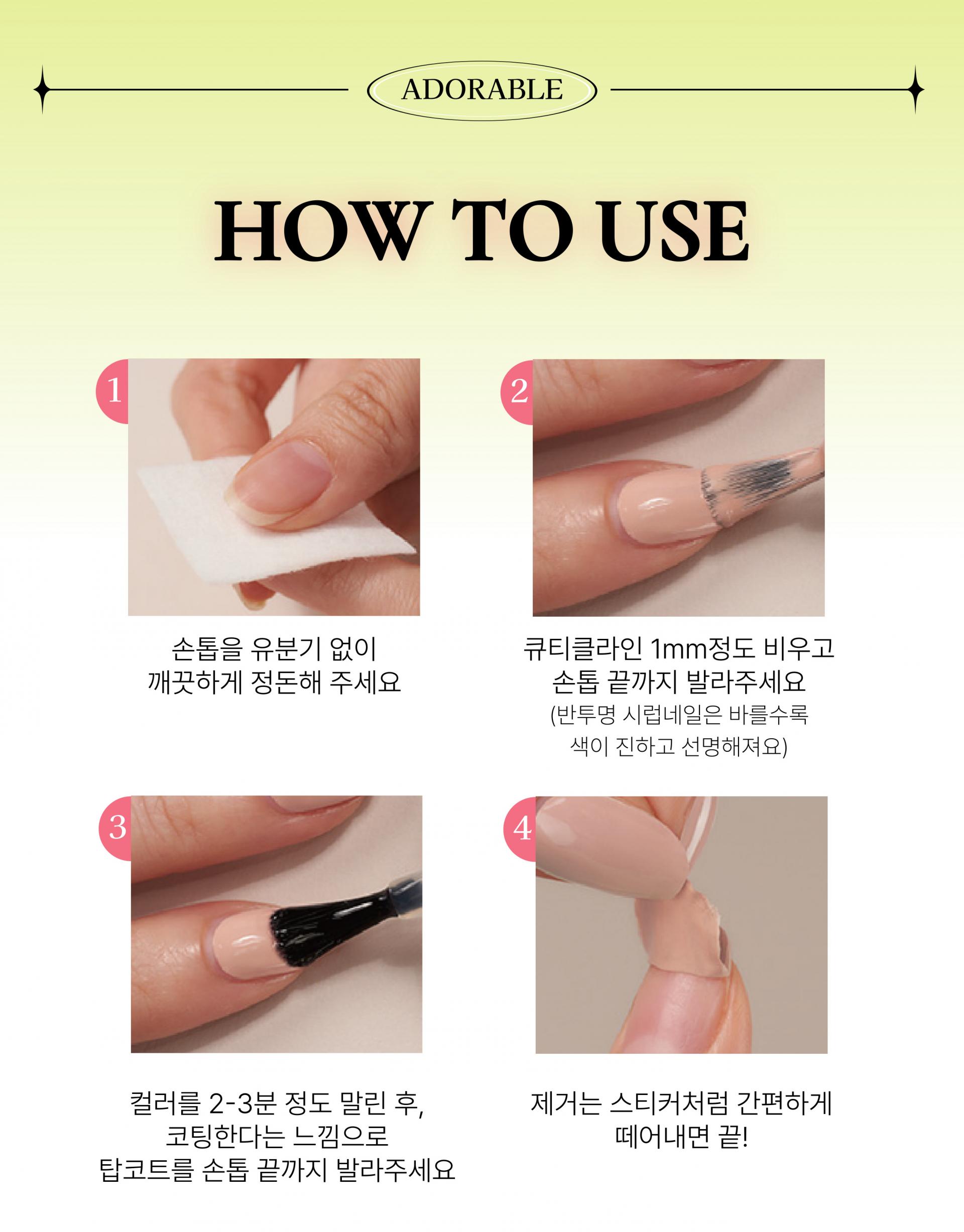 ADORABLE

HOW TO USE

1

손톱을 유분기 없이 깨끗하게 정돈해 주세요

2

큐티클라인 1mm정도 비우고 손톱 끝까지 발라주세요

(반투명 시럽네일은 바를수록 색이 진하고 선명해져요)

3

컬러를 2-3분 정도 말린 후, 코팅한다는 느낌으로 탑코트를 손톱 끝까지 발라주세요

4

제거는 스티커처럼 간편하게 떼어내면 끝!