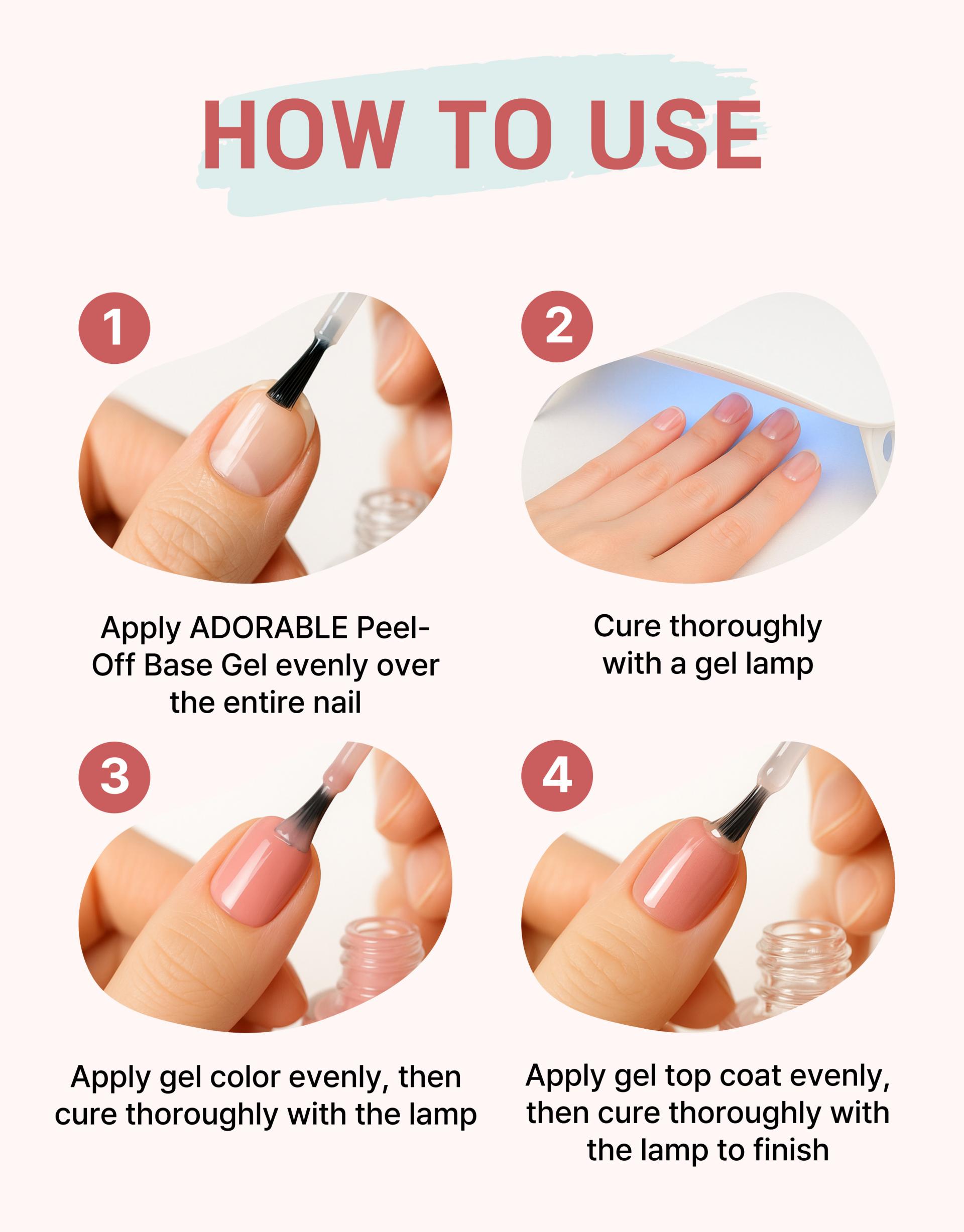 HOW TO USE

1

Apply ADORABLE Peel-Off Base Gel evenly over the entire nail

2

Cure thoroughly with a gel lamp

3

Apply gel color evenly, then cure thoroughly with the lamp

4

Apply gel top coat evenly, then cure thoroughly with the lamp to finish