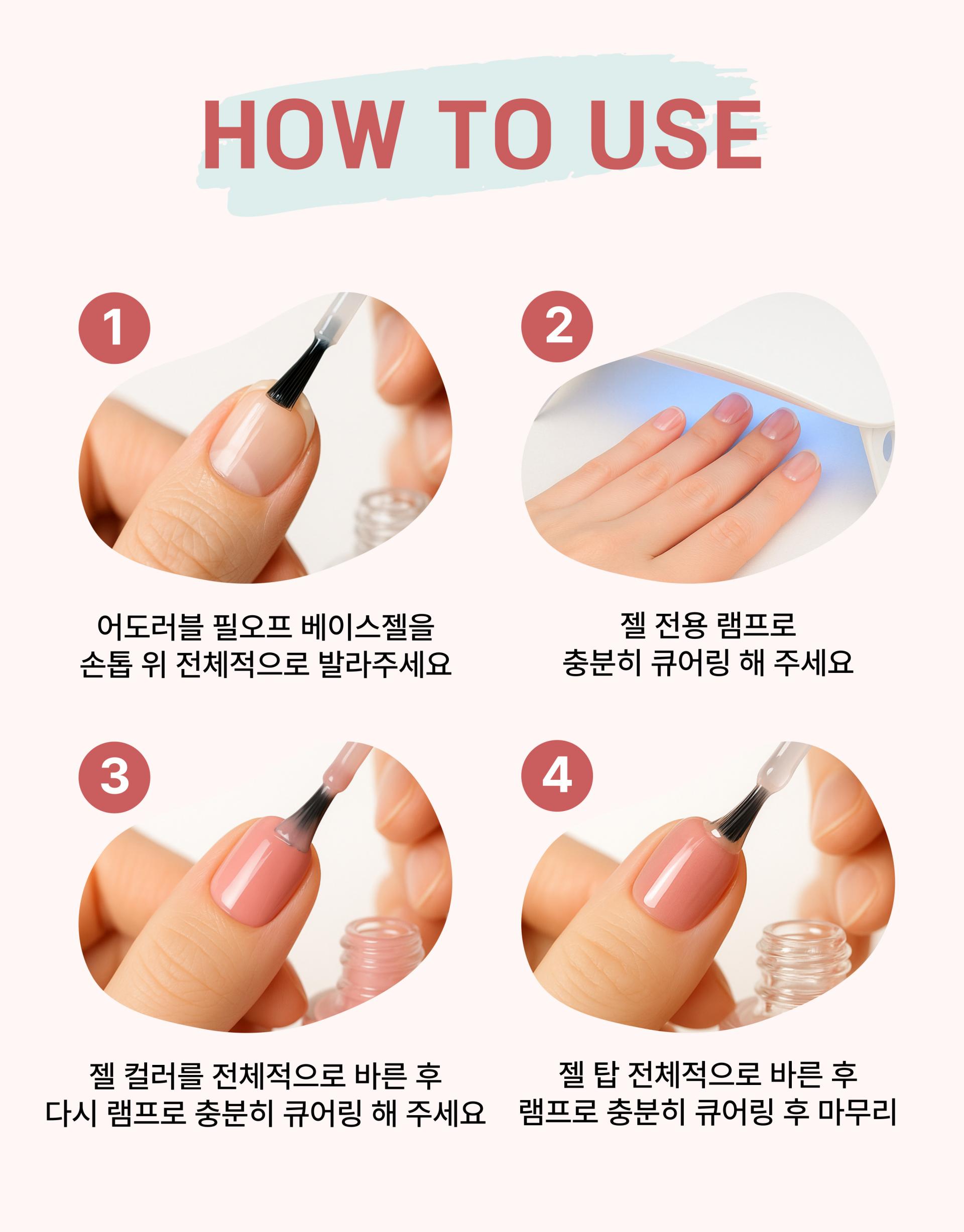 HOW TO USE

1

어도러블 필오프 베이스젤을
손톱 위 전체적으로 발라주세요

2

젤 전용 램프로
충분히 큐어링 해 주세요

3

젤 컬러를 전체적으로 바른 후
다시 램프로 충분히 큐어링 해 주세요

4

젤 탑 전체적으로 바른 후
램프로 충분히 큐어링 후 마무리