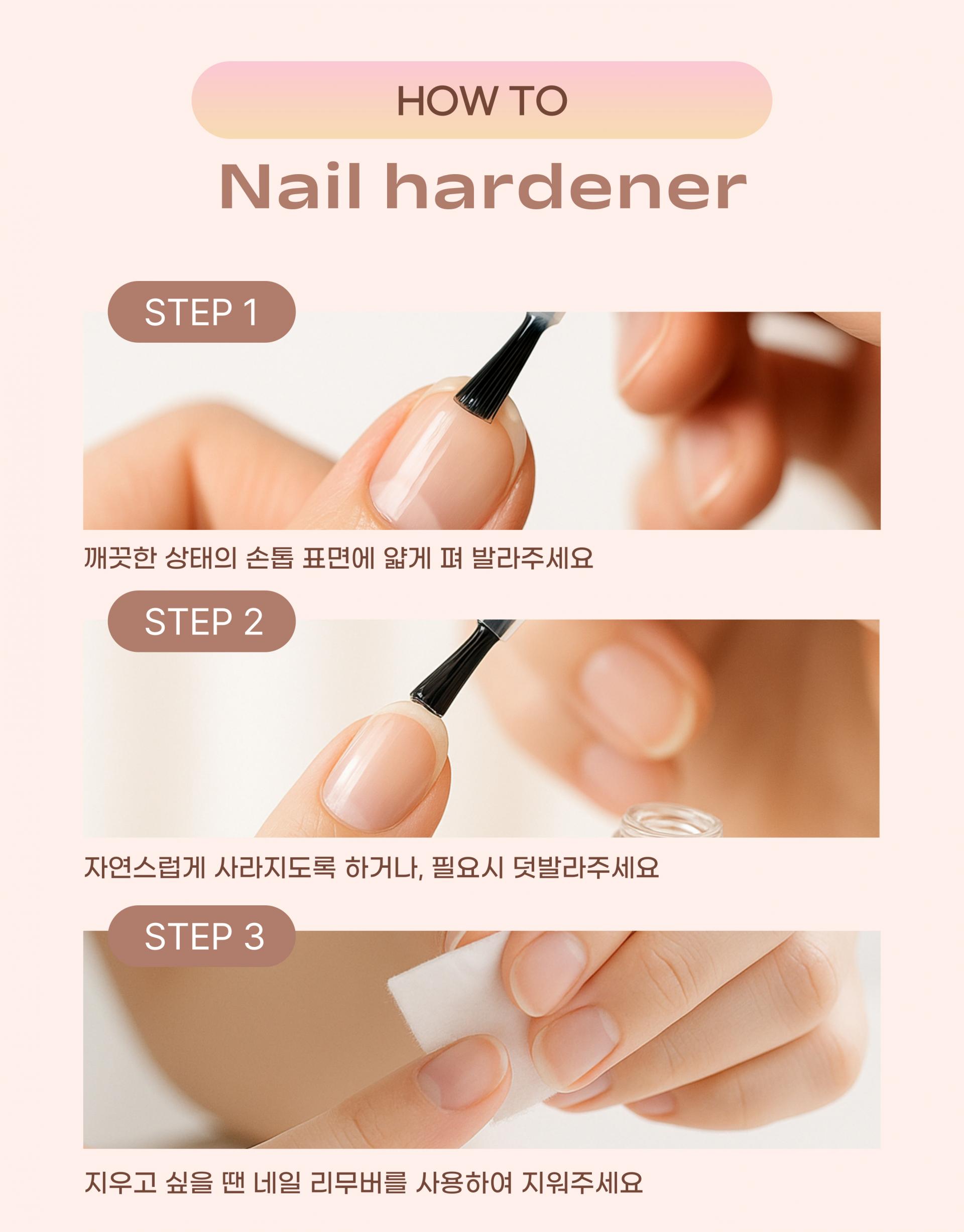 HOW TO

Nail hardener

STEP 1

깨끗한 상태의 손톱 표면에 얇게 펴 발라주세요

STEP 2

자연스럽게 사라지도록 하거나, 필요시 덧발라주세요

STEP 3

지우고 싶을 땐 네일 리무버를 사용하여 지워주세요