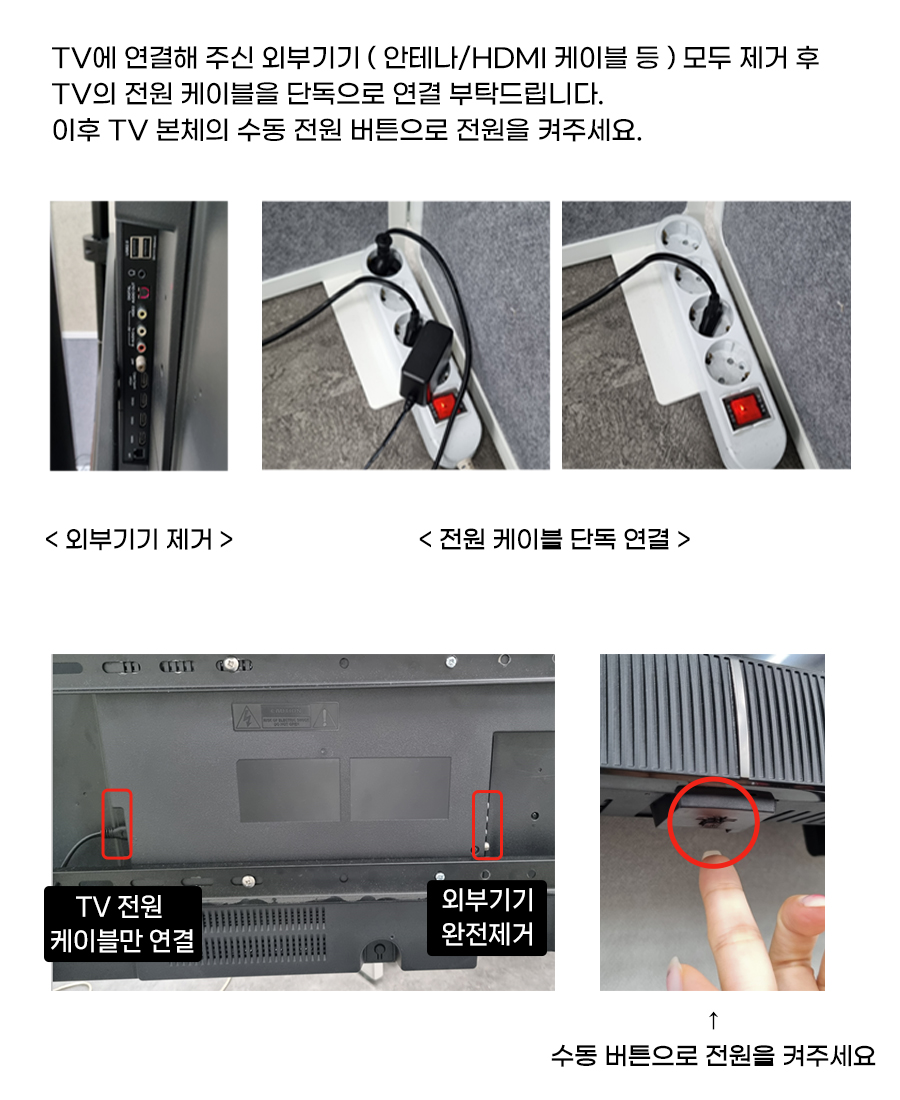 TV에 연결해 주신 외부기기 ( 안테나/HDMI 케이블 등 ) 모두 제거 후
TV의 전원 케이블을 단독으로 연결 부탁드립니다.
이후 TV 본체의 수동 전원 버튼으로 전원을 켜주세요.

< 외부기기 제거 >

< 전원 케이블 단독 연결 >

TV 전원 케이블만 연결

외부기기 완전제거

↑
수동 버튼으로 전원을 켜주세요