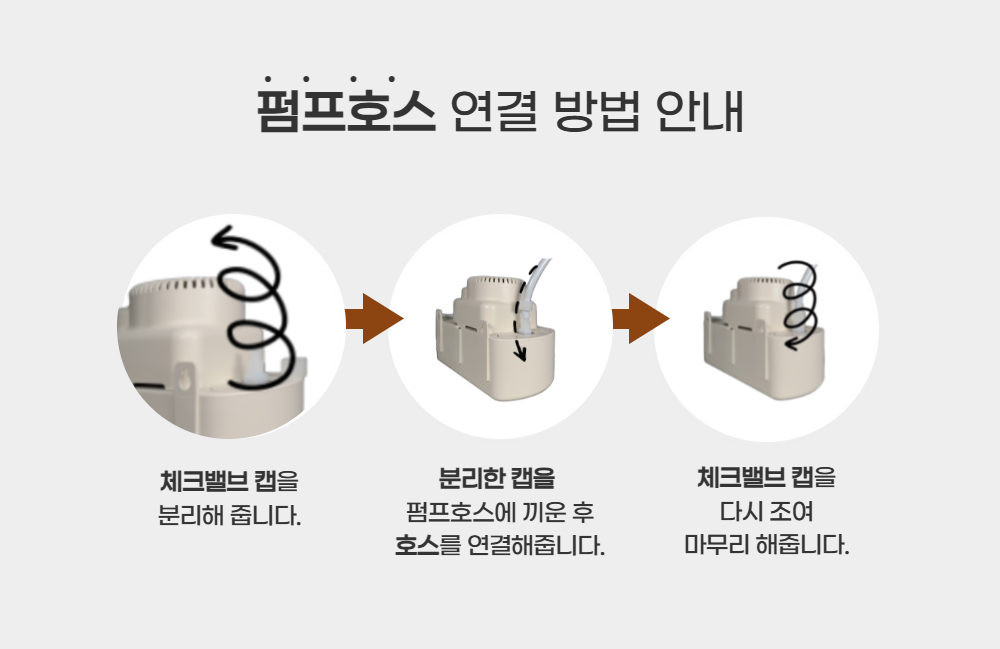 펌프호스 연결 방법 안내

체크밸브 캡을 분리해 줍니다.

분리한 캡을 펌프호스에 끼운 후 호스를 연결해줍니다.

체크밸브 캡을 다시 조여 마무리 해줍니다.