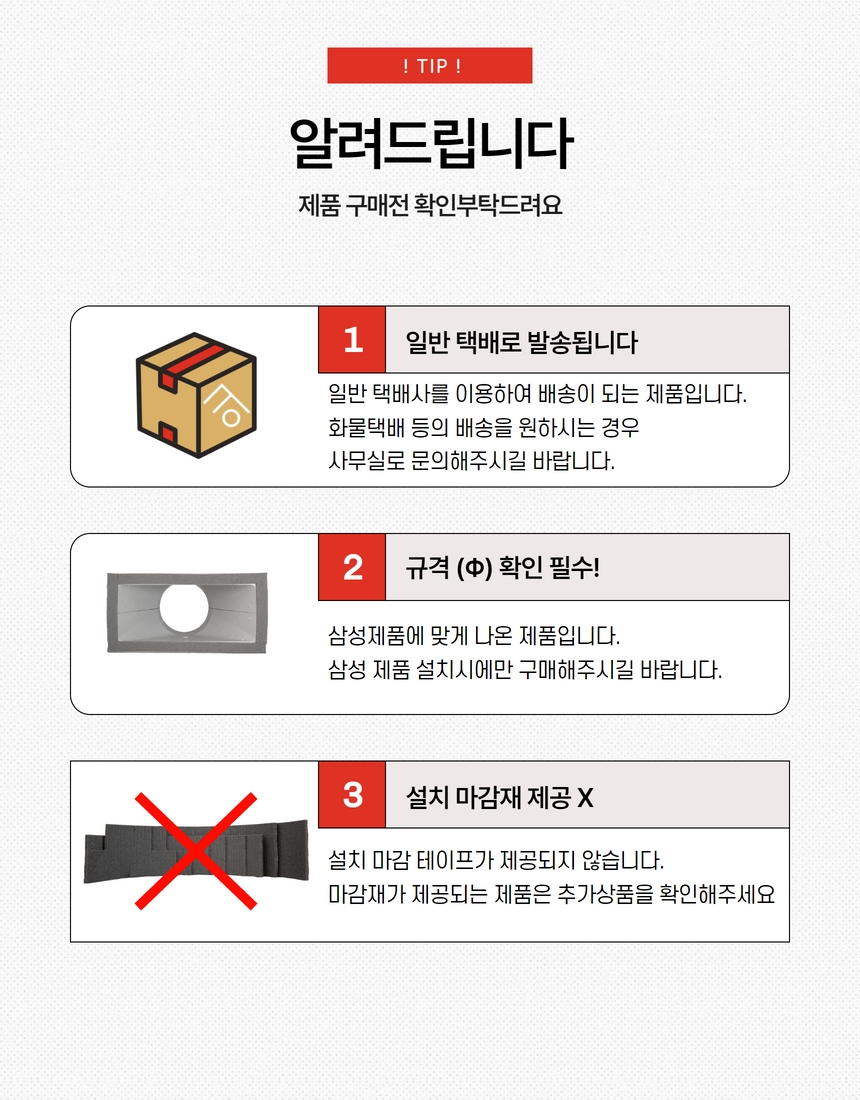 ! TIP !

알려드립니다

제품 구매전 확인부탁드려요

1 일반 택배로 발송됩니다

일반 택배사를 이용하여 배송이 되는 제품입니다.
화물택배 등의 배송을 원하시는 경우
사무실로 문의해주시길 바랍니다.

2 규격 (Φ) 확인 필수!

삼성제품에 맞게 나온 제품입니다.
삼성 제품 설치시에만 구매해주시길 바랍니다.

3 설치 마감재 제공 X

설치 마감 테이프가 제공되지 않습니다.
마감재가 제공되는 제품은 추가상품을 확인해주세요