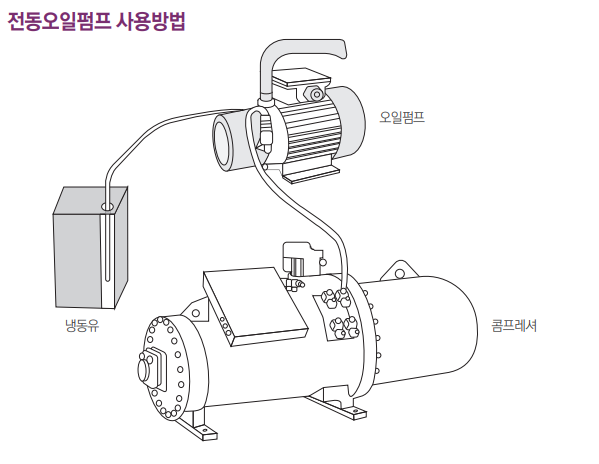 전동오일펌프 사용방법

오일펌프

냉동유

콤프레셔