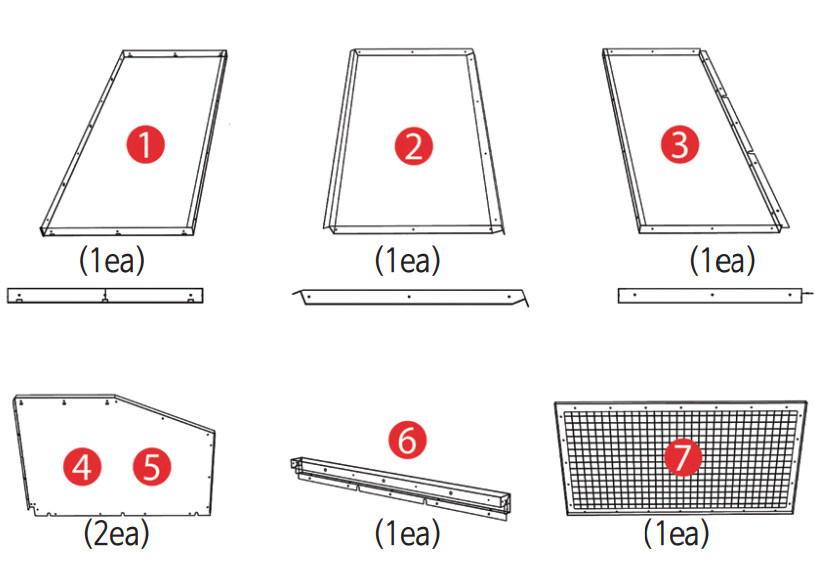 1
(1ea)

2
(1ea)

3
(1ea)

4 5
(2ea)

6
(1ea)

7
(1ea)