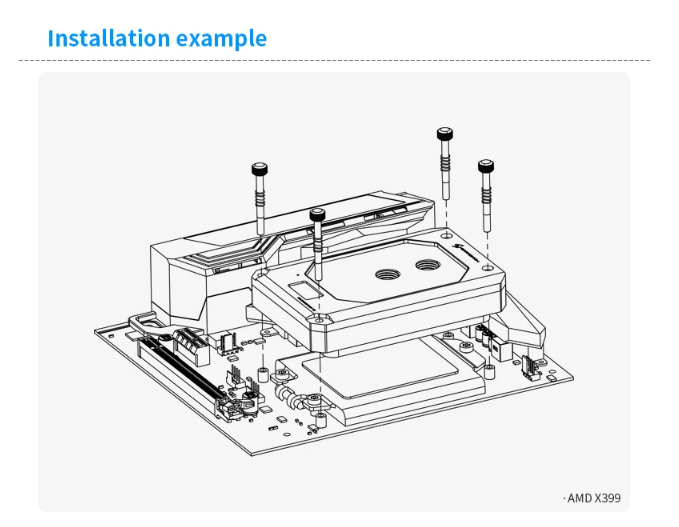 Installation example

· AMD X399