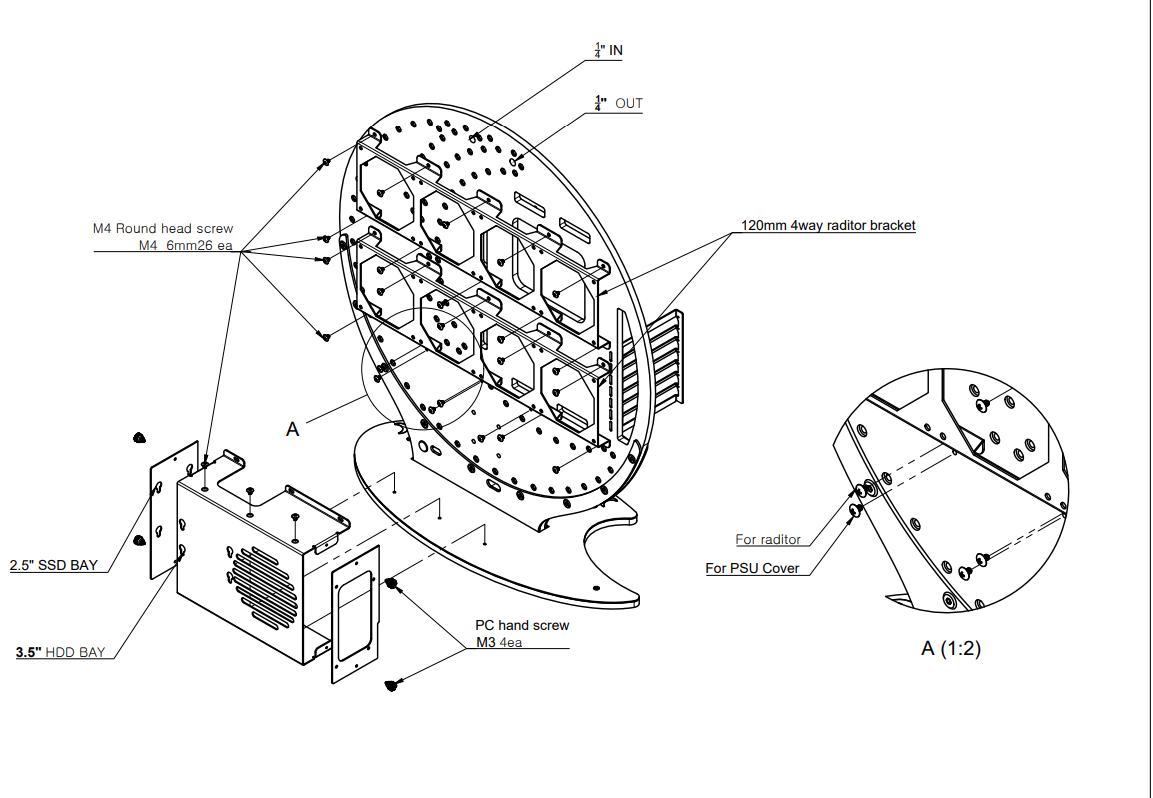 $\frac{1}{4}$" IN

$\frac{1}{4}$" OUT

M4 Round head screw
M4 6mm26 ea

120mm 4way raditor bracket

A

2.5" SSD BAY

3.5" HDD BAY

PC hand screw
M3 4ea

For raditor

For PSU Cover

A (1:2)