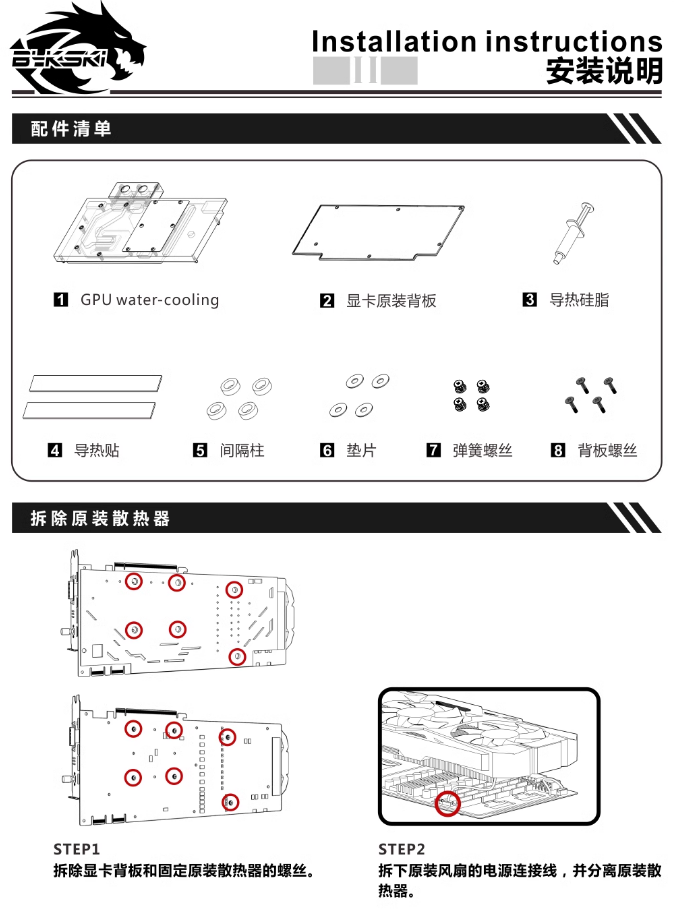 BYKSKI

Installation instructions
安装说明

配件清单

1 GPU water-cooling
2 显卡原装背板
3 导热硅脂
4 导热贴
5 间隔柱
6 垫片
7 弹簧螺丝
8 背板螺丝

拆除原装散热器

STEP1
拆除显卡背板和固定原装散热器的螺丝。

STEP2
拆下原装风扇的电源连接线，并分离原装散热器。