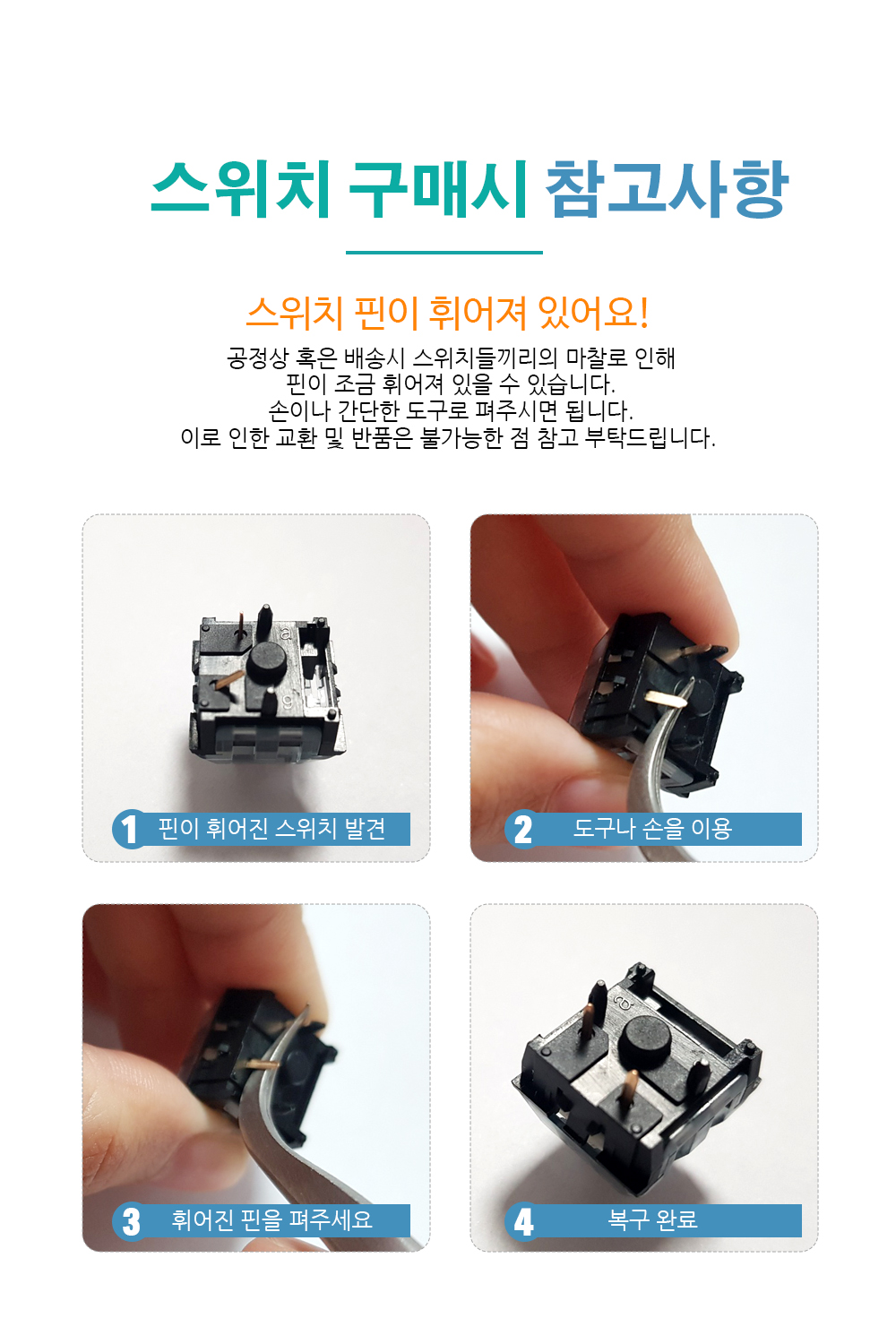 스위치 구매시 참고사항

스위치 핀이 휘어져 있어요!

공정상 혹은 배송시 스위치들끼리의 마찰로 인해
핀이 조금 휘어져 있을 수 있습니다.
손이나 간단한 도구로 펴주시면 됩니다.
이로 인한 교환 및 반품은 불가능한 점 참고 부탁드립니다.

1 핀이 휘어진 스위치 발견

2 도구나 손을 이용

3 휘어진 핀을 펴주세요

4 복구 완료